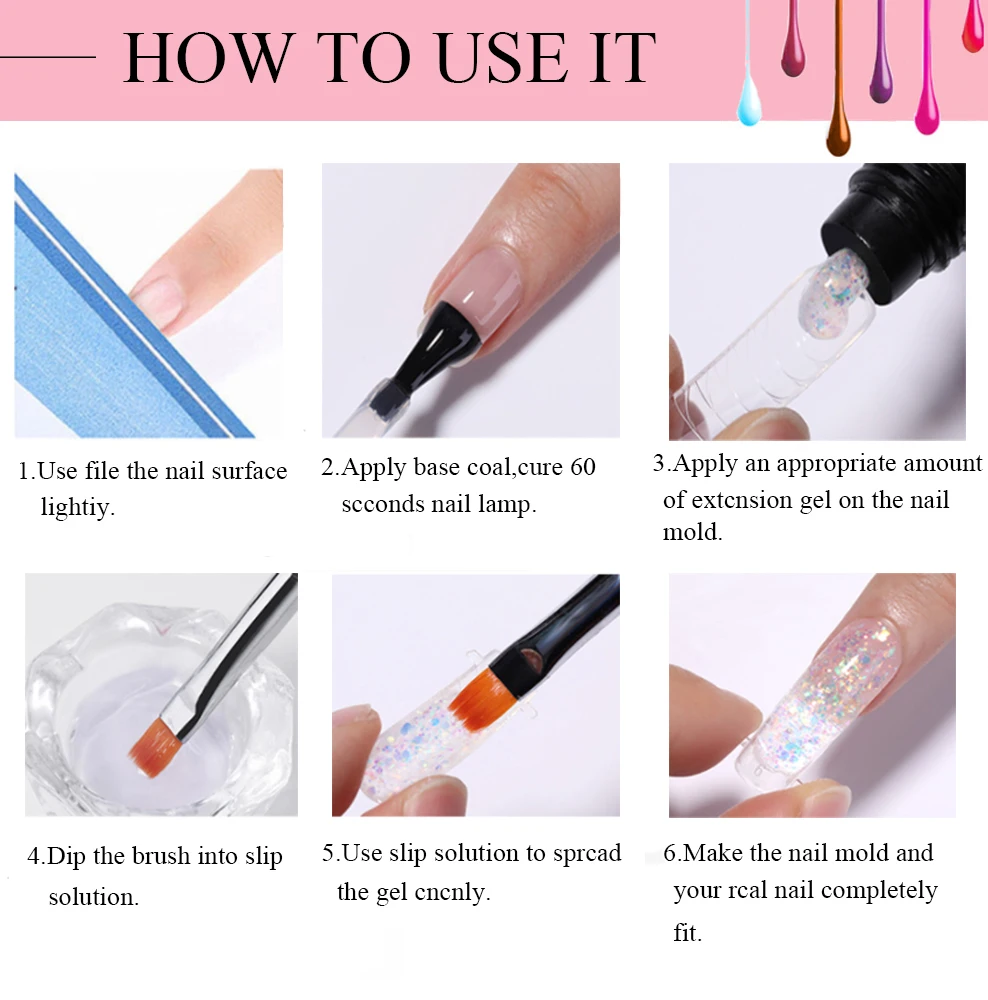 HOW TO USE IT

1.Use file the nail surface lightiy.

2.Apply base coal,cure 60 scconds nail lamp.

3.Apply an appropriate amount of extcnsion gel on the nail mold.

4.Dip the brush into slip solution.

5.Use slip solution to sprcad the gel cncnly.

6.Make the nail mold and your rcal nail completely fit.