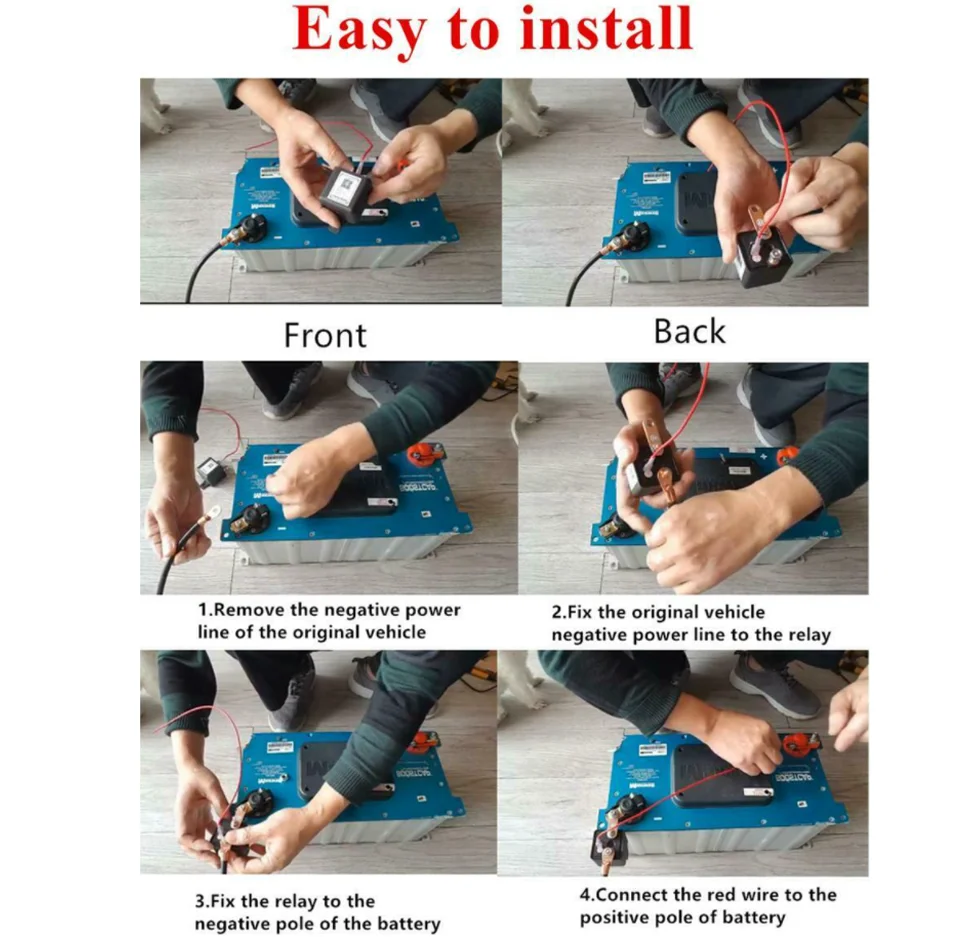 Easy to install

Front

Back

1.Remove the negative power line of the original vehicle

2.Fix the original vehicle negative power line to the relay

3.Fix the relay to the negative pole of the battery

4.Connect the red wire to the positive pole of battery