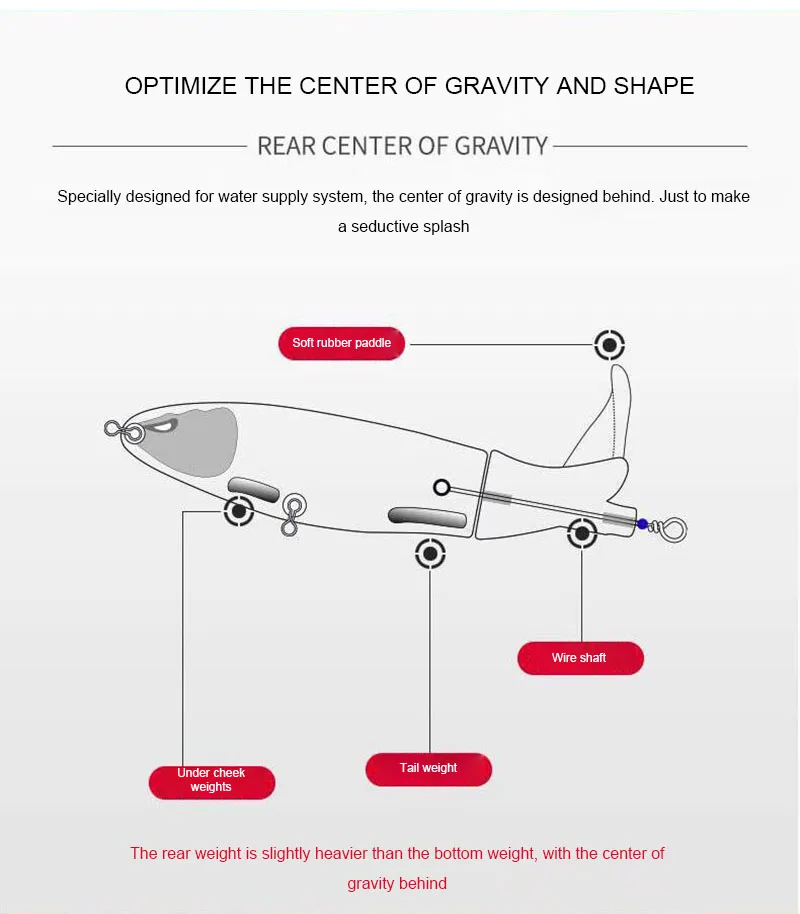 OPTIMIZE THE CENTER OF GRAVITY AND SHAPE

REAR CENTER OF GRAVITY

Specially designed for water supply system, the center of gravity is designed behind. Just to make a seductive splash

Soft rubber paddle

Wire shaft

Under cheek weights

Tail weight

The rear weight is slightly heavier than the bottom weight, with the center of gravity behind