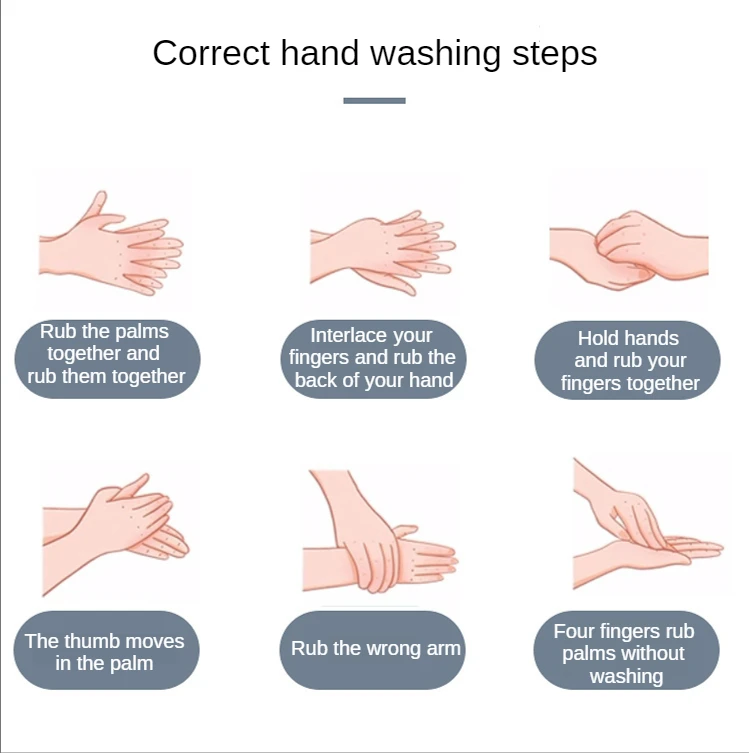 Correct hand washing steps

Rub the palms together and rub them together

Interlace your fingers and rub the back of your hand

Hold hands and rub your fingers together

The thumb moves in the palm

Rub the wrong arm

Four fingers rub palms without washing