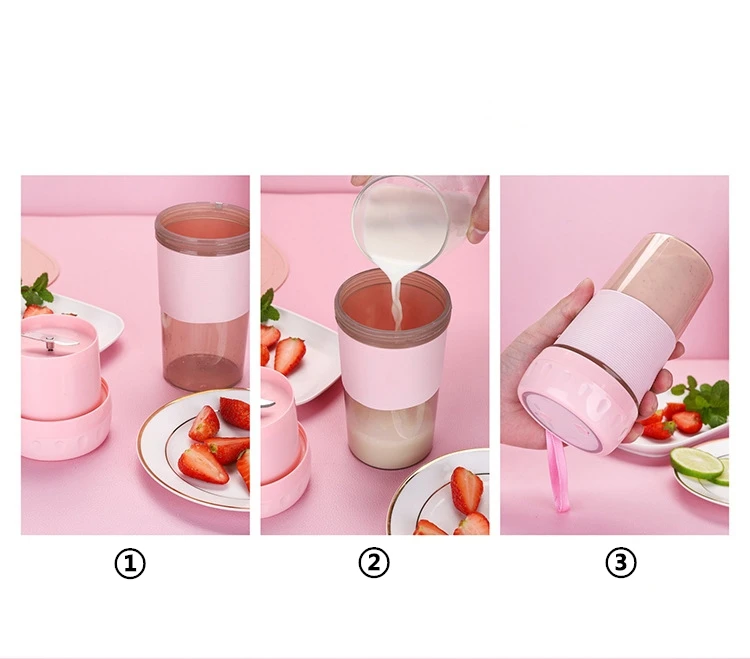 ①

②

③