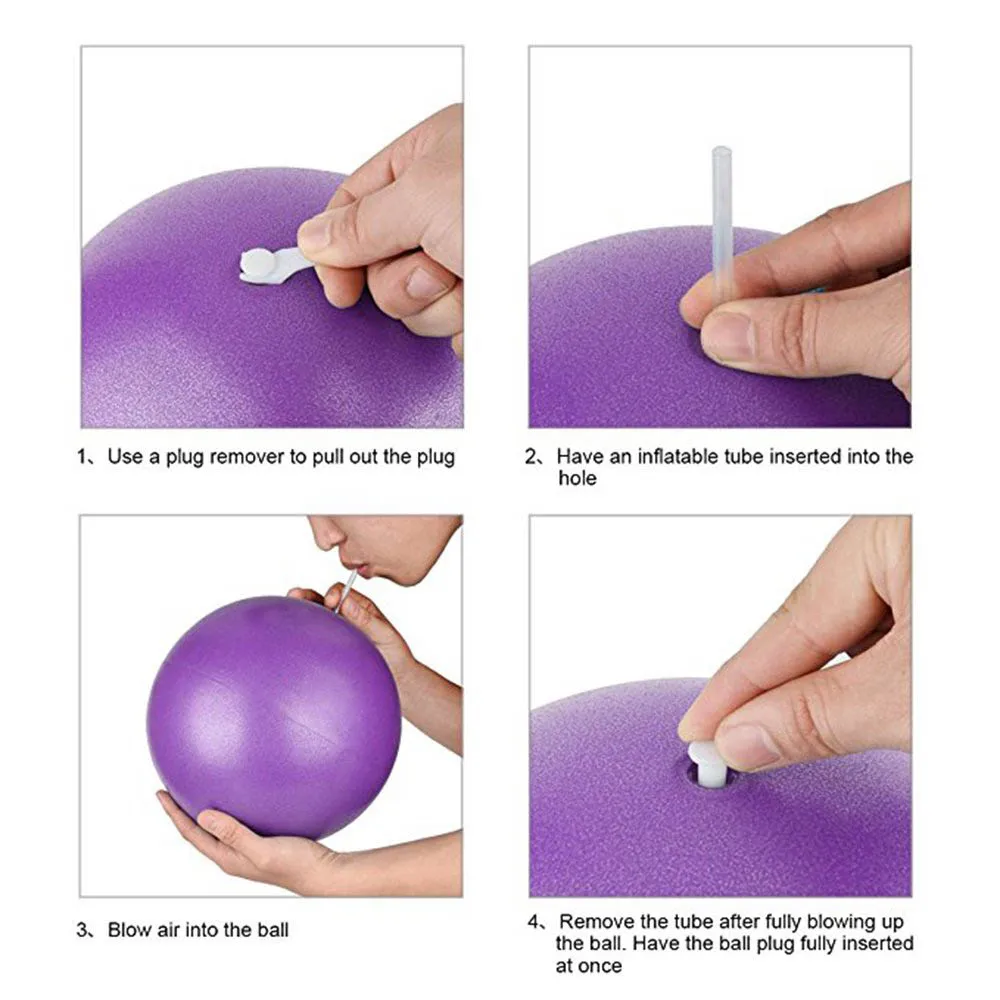 1、Use a plug remover to pull out the plug

2、Have an inflatable tube inserted into the hole

3、Blow air into the ball

4、Remove the tube after fully blowing up the ball. Have the ball plug fully inserted at once