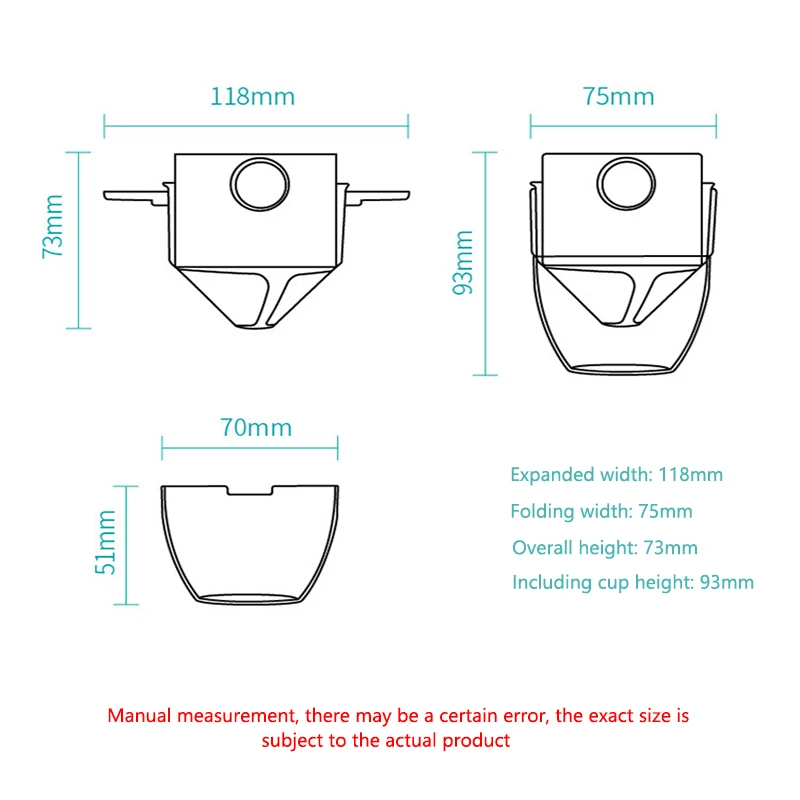 118mm

73mm

75mm

93mm

70mm

51mm

Expanded width: 118mm

Folding width: 75mm

Overall height: 73mm

Including cup height: 93mm

Manual measurement, there may be a certain error, the exact size is subject to the actual product