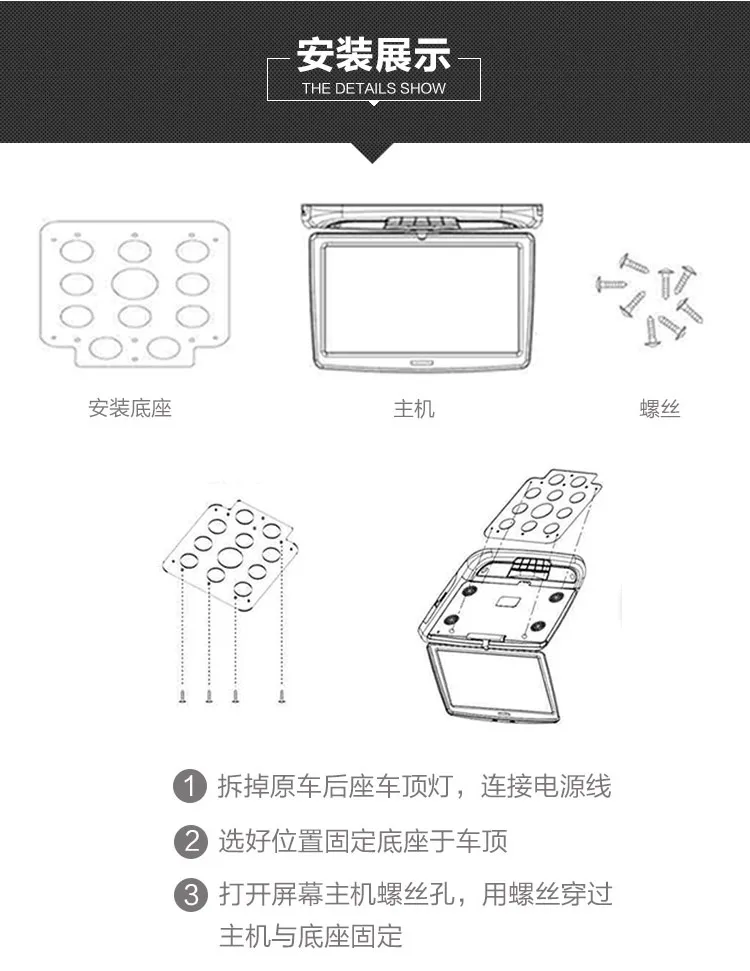 安装展示
THE DETAILS SHOW

安装底座

主机

螺丝

1 拆掉原车后座车顶灯，连接电源线

2 选好位置固定底座于车顶

3 打开屏幕主机螺丝孔，用螺丝穿过主机与底座固定