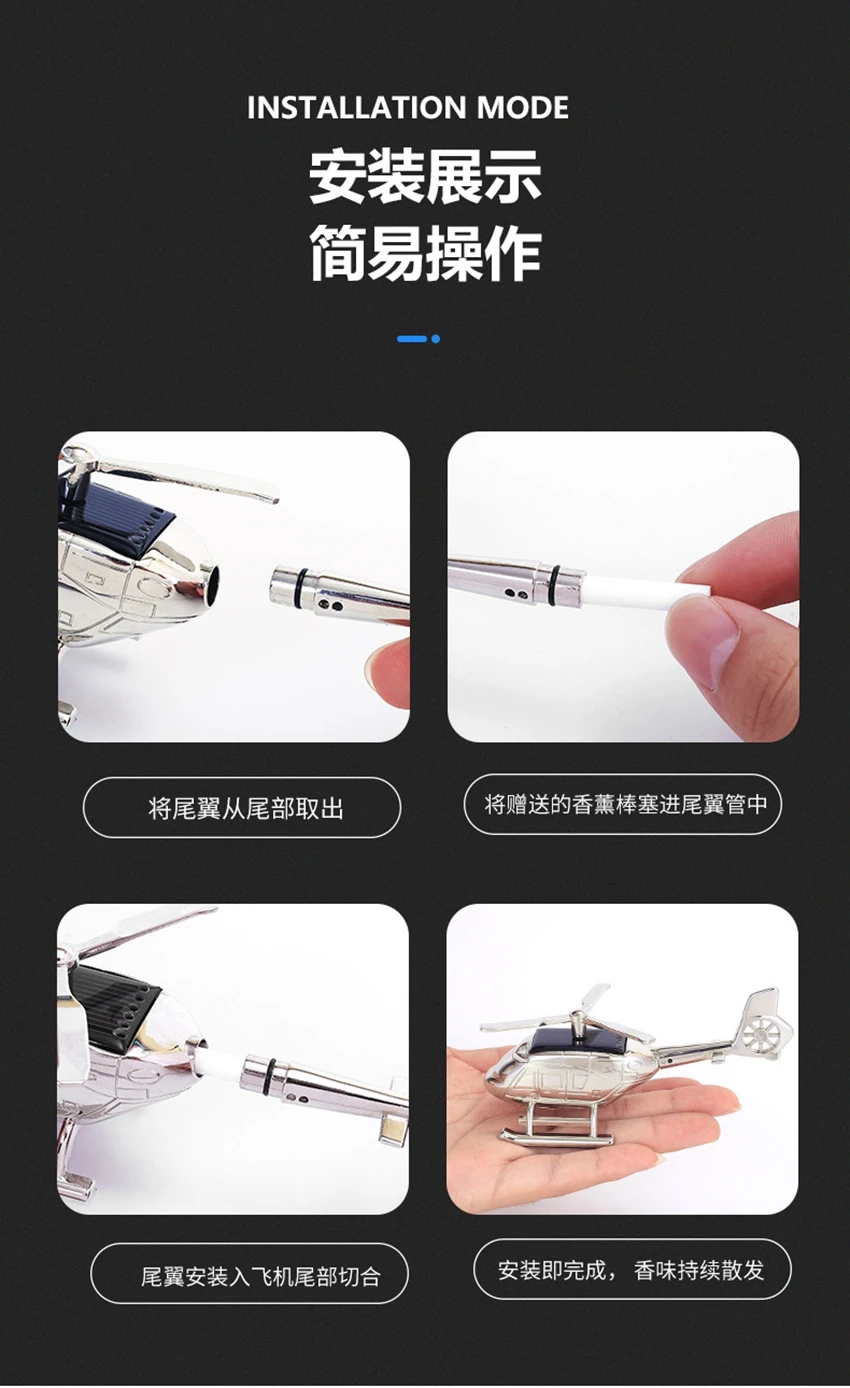 INSTALLATION MODE

安装展示
简易操作

将尾翼从尾部取出

将赠送的香薰棒塞进尾翼管中

尾翼安装入飞机尾部切合

安装即完成，香味持续散发