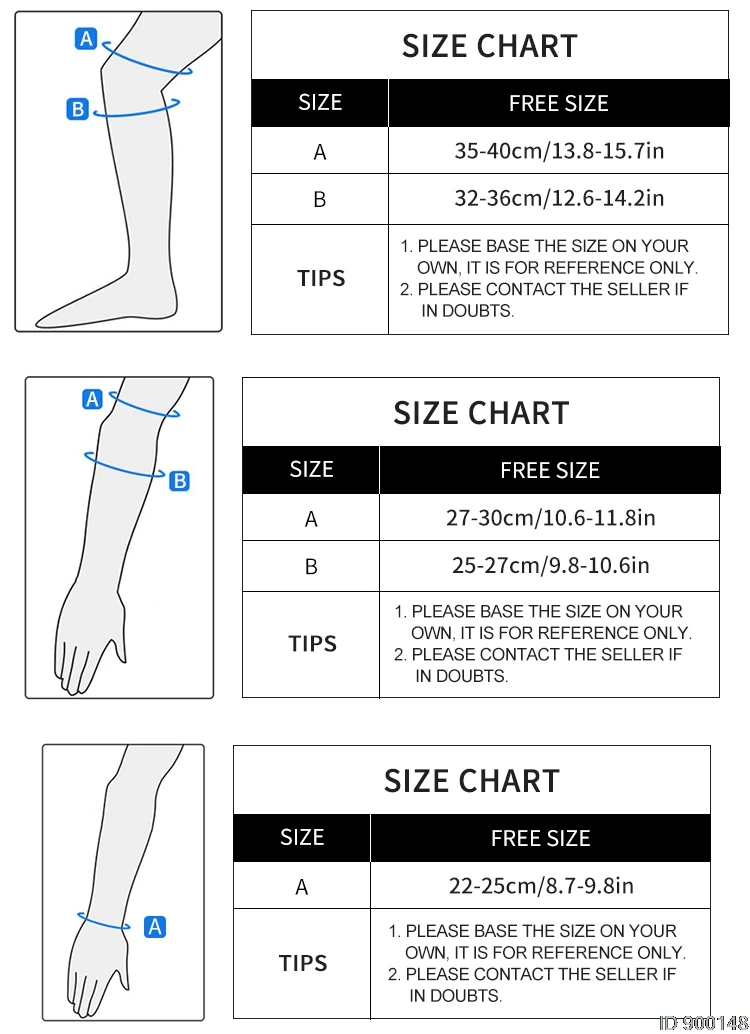 A
B

SIZE CHART

| SIZE | FREE SIZE |
|---|---|
| A | 35-40cm/13.8-15.7in |
| B | 32-36cm/12.6-14.2in |
| TIPS | 1. PLEASE BASE THE SIZE ON YOUR OWN, IT IS FOR REFERENCE ONLY. 2. PLEASE CONTACT THE SELLER IF IN DOUBTS. |

A
B

SIZE CHART

| SIZE | FREE SIZE |
|---|---|
| A | 27-30cm/10.6-11.8in |
| B | 25-27cm/9.8-10.6in |
| TIPS | 1. PLEASE BASE THE SIZE ON YOUR OWN, IT IS FOR REFERENCE ONLY. 2. PLEASE CONTACT THE SELLER IF IN DOUBTS. |

A

SIZE CHART

| SIZE | FREE SIZE |
|---|---|
| A | 22-25cm/8.7-9.8in |
| TIPS | 1. PLEASE BASE THE SIZE ON YOUR OWN, IT IS FOR REFERENCE ONLY. 2. PLEASE CONTACT THE SELLER IF IN DOUBTS. |

ID 900148