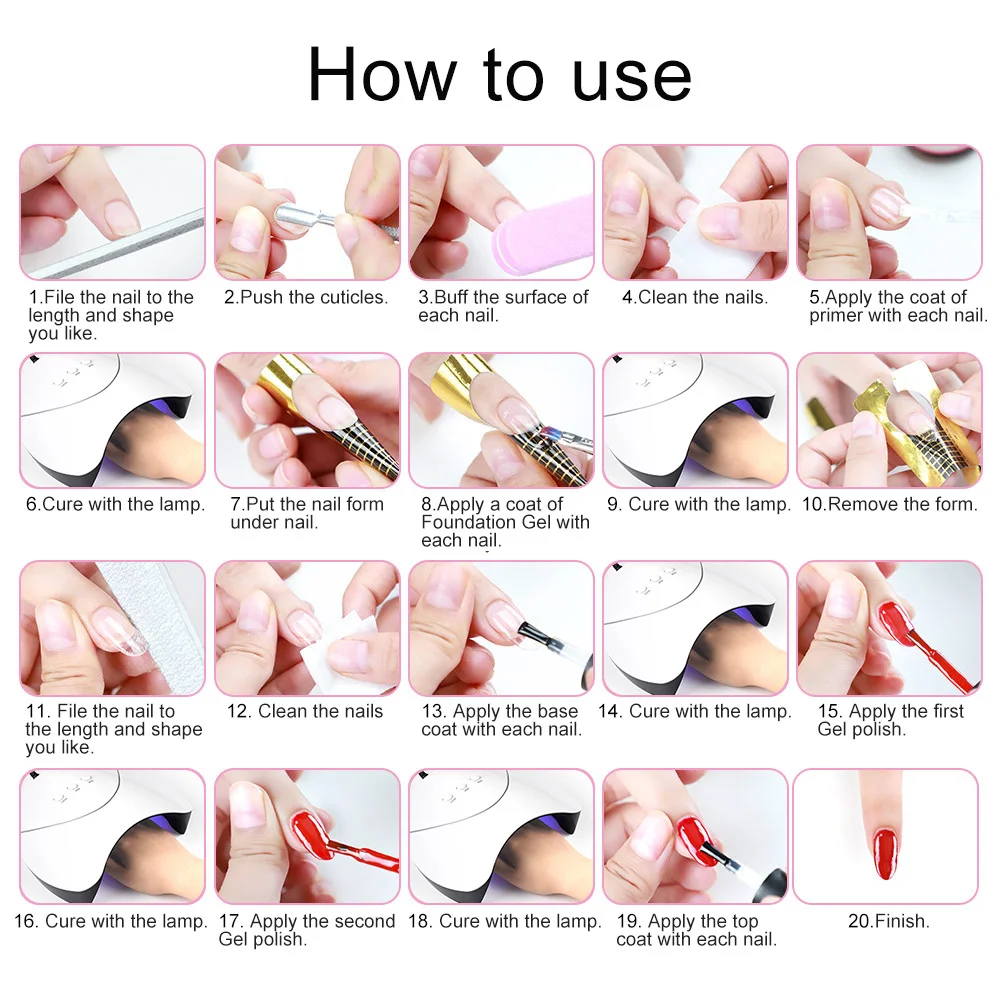 How to use

1.File the nail to the length and shape you like.

2.Push the cuticles.

3.Buff the surface of each nail.

4.Clean the nails.

5.Apply the coat of primer with each nail.

6.Cure with the lamp.

7.Put the nail form under nail.

8.Apply a coat of Foundation Gel with each nail.

9. Cure with the lamp.

10.Remove the form.

11. File the nail to the length and shape you like.

12. Clean the nails

13. Apply the base coat with each nail.

14. Cure with the lamp.

15. Apply the first Gel polish.

16. Cure with the lamp.

17. Apply the second Gel polish.

18. Cure with the lamp.

19. Apply the top coat with each nail.

20.Finish.