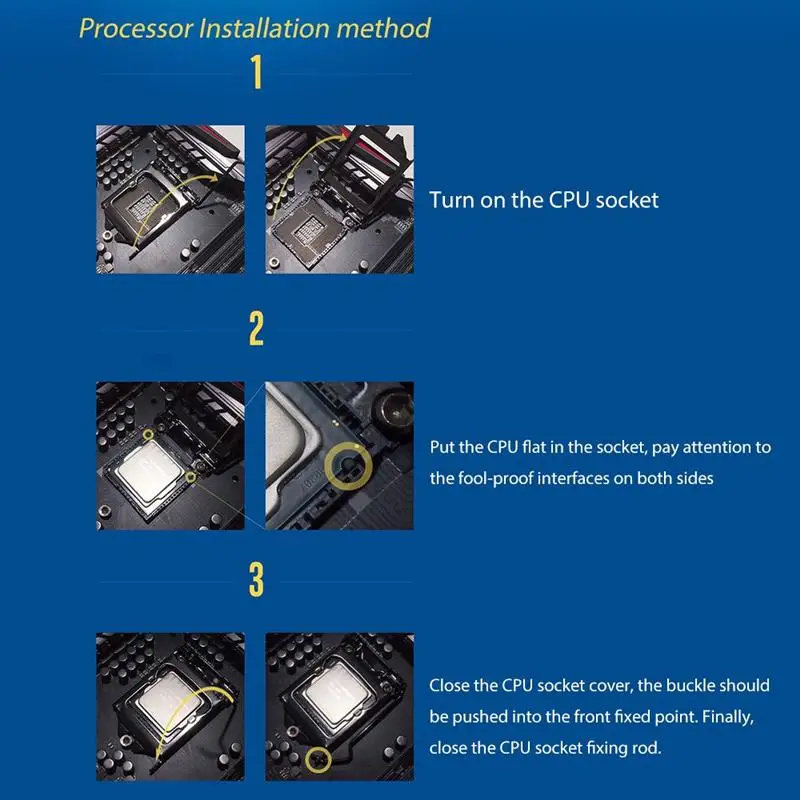 Processor Installation method

1

Turn on the CPU socket

2

Put the CPU flat in the socket, pay attention to the fool-proof interfaces on both sides

3

Close the CPU socket cover, the buckle should be pushed into the front fixed point. Finally, close the CPU socket fixing rod.