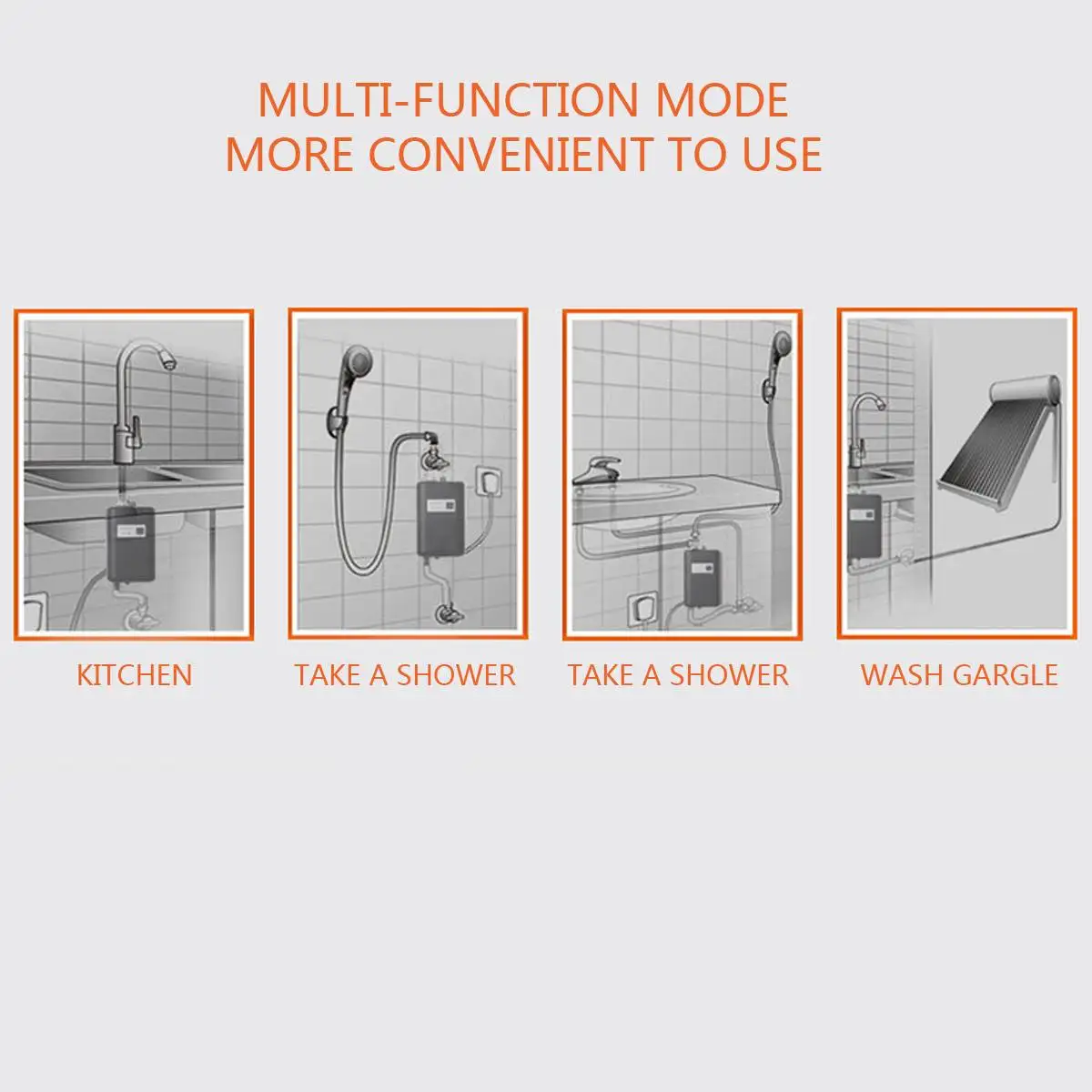 MULTI-FUNCTION MODE
MORE CONVENIENT TO USE

KITCHEN

TAKE A SHOWER

TAKE A SHOWER

WASH GARGLE