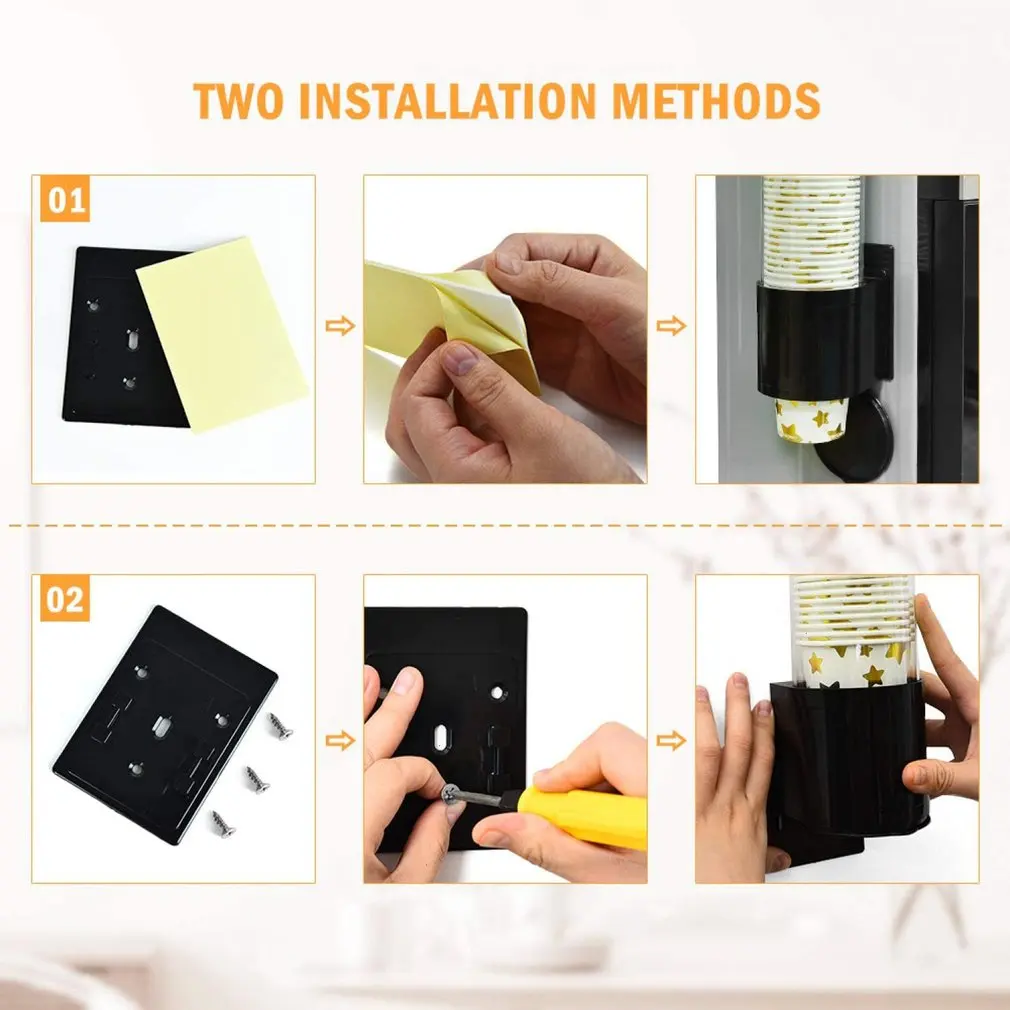 TWO INSTALLATION METHODS

01

02