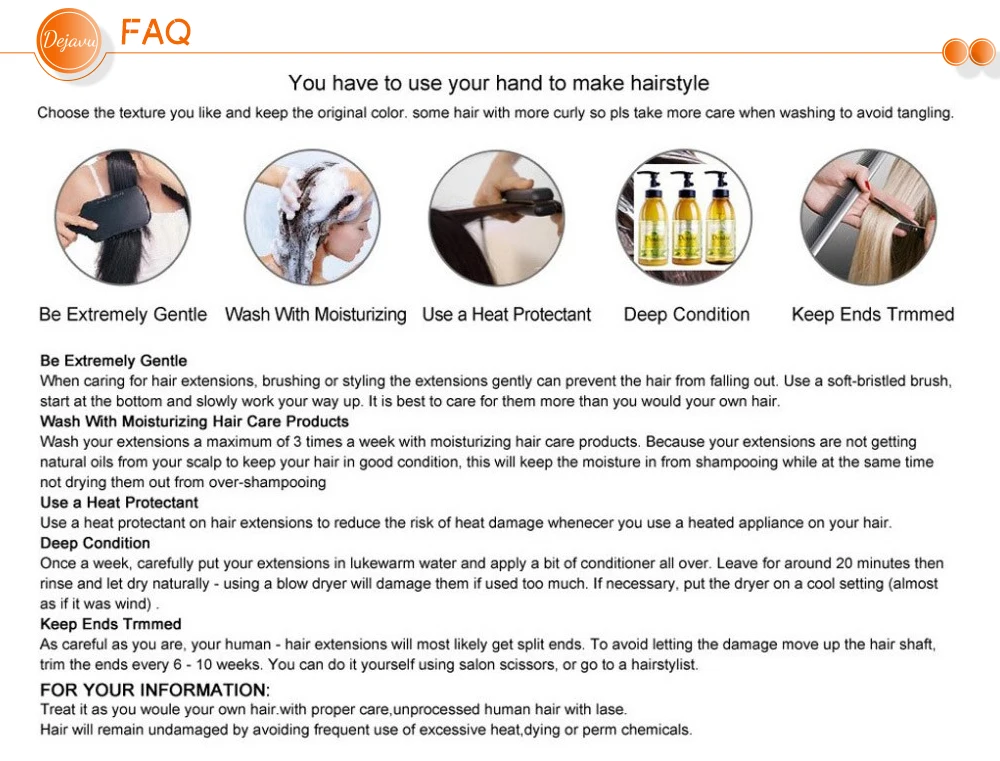 Dejavu FAQ

You have to use your hand to make hairstyle

Choose the texture you like and keep the original color. some hair with more curly so pls take more care when washing to avoid tangling.

Be Extremely Gentle Wash With Moisturizing Use a Heat Protectant Deep Condition Keep Ends Trmmed

Be Extremely Gentle
When caring for hair extensions, brushing or styling the extensions gently can prevent the hair from falling out. Use a soft-bristled brush, start at the bottom and slowly work your way up. It is best to care for them more than you would your own hair.
Wash With Moisturizing Hair Care Products
Wash your extensions a maximum of 3 times a week with moisturizing hair care products. Because your extensions are not getting natural oils from your scalp to keep your hair in good condition, this will keep the moisture in from shampooing while at the same time not drying them out from over-shampooing
Use a Heat Protectant
Use a heat protectant on hair extensions to reduce the risk of heat damage whenecer you use a heated appliance on your hair.
Deep Condition
Once a week, carefully put your extensions in lukewarm water and apply a bit of conditioner all over. Leave for around 20 minutes then rinse and let dry naturally - using a blow dryer will damage them if used too much. If necessary, put the dryer on a cool setting (almost as if it was wind) .
Keep Ends Trmmed
As careful as you are, your human - hair extensions will most likely get split ends. To avoid letting the damage move up the hair shaft, trim the ends every 6 - 10 weeks. You can do it yourself using salon scissors, or go to a hairstylist.

FOR YOUR INFORMATION:
Treat it as you woule your own hair.with proper care,unprocessed human hair with lase.
Hair will remain undamaged by avoiding frequent use of excessive heat,dying or perm chemicals.