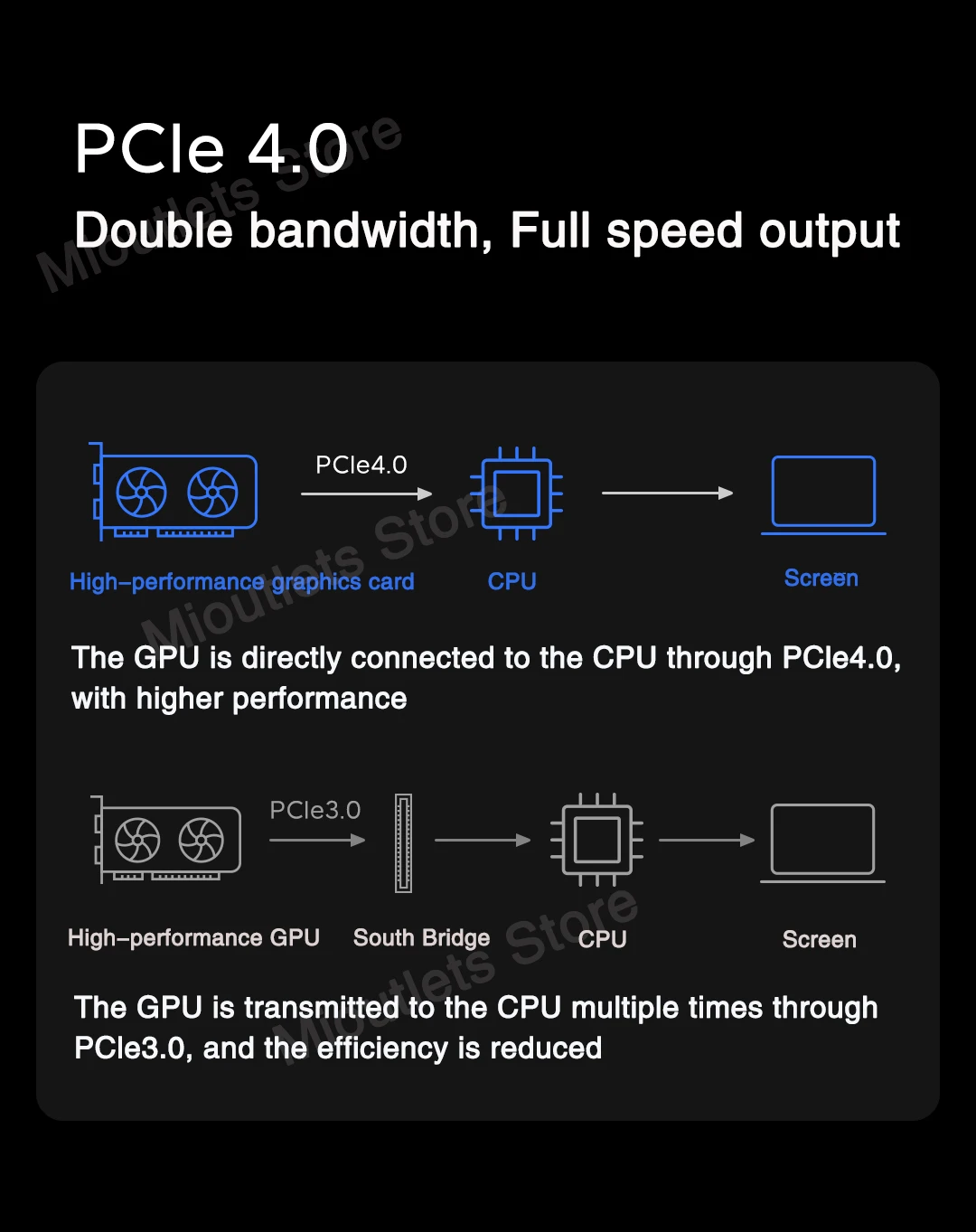 PCIe 4.0

Double bandwidth, Full speed output

Mioutlets Store

PCIe4.0

High–performance graphics card

CPU

Screen

Mioutlets Store

The GPU is directly connected to the CPU through PCIe4.0, with higher performance

PCIe3.0

High–performance GPU

South Bridge

CPU

Screen

Mioutlets Store

The GPU is transmitted to the CPU multiple times through PCIe3.0, and the efficiency is reduced