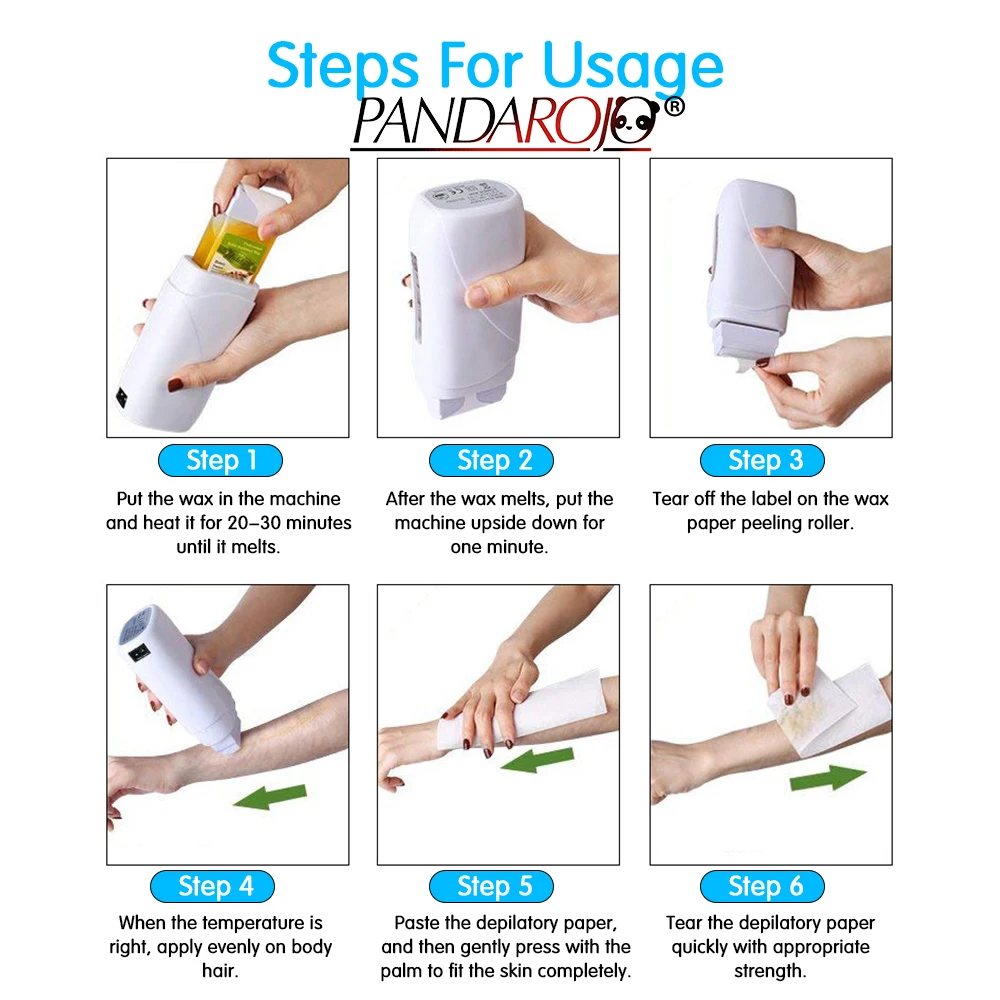 Steps For Usage
PANDAROJO®

Step 1
Put the wax in the machine and heat it for 20–30 minutes until it melts.

Step 2
After the wax melts, put the machine upside down for one minute.

Step 3
Tear off the label on the wax paper peeling roller.

Step 4
When the temperature is right, apply evenly on body hair.

Step 5
Paste the depilatory paper, and then gently press with the palm to fit the skin completely.

Step 6
Tear the depilatory paper quickly with appropriate strength.