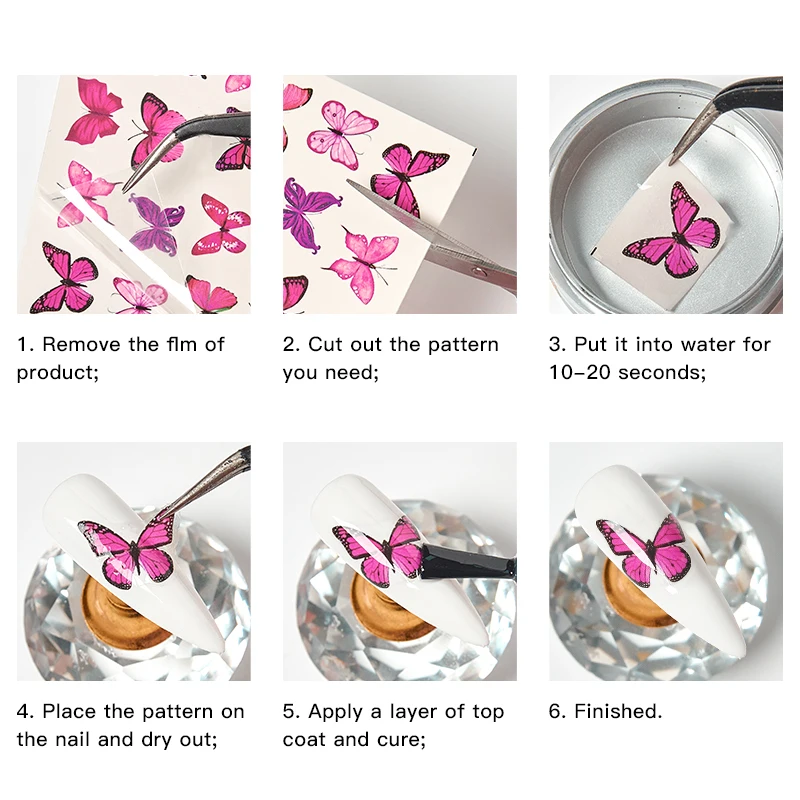 1. Remove the flm of product;

2. Cut out the pattern you need;

3. Put it into water for 10-20 seconds;

4. Place the pattern on the nail and dry out;

5. Apply a layer of top coat and cure;

6. Finished.