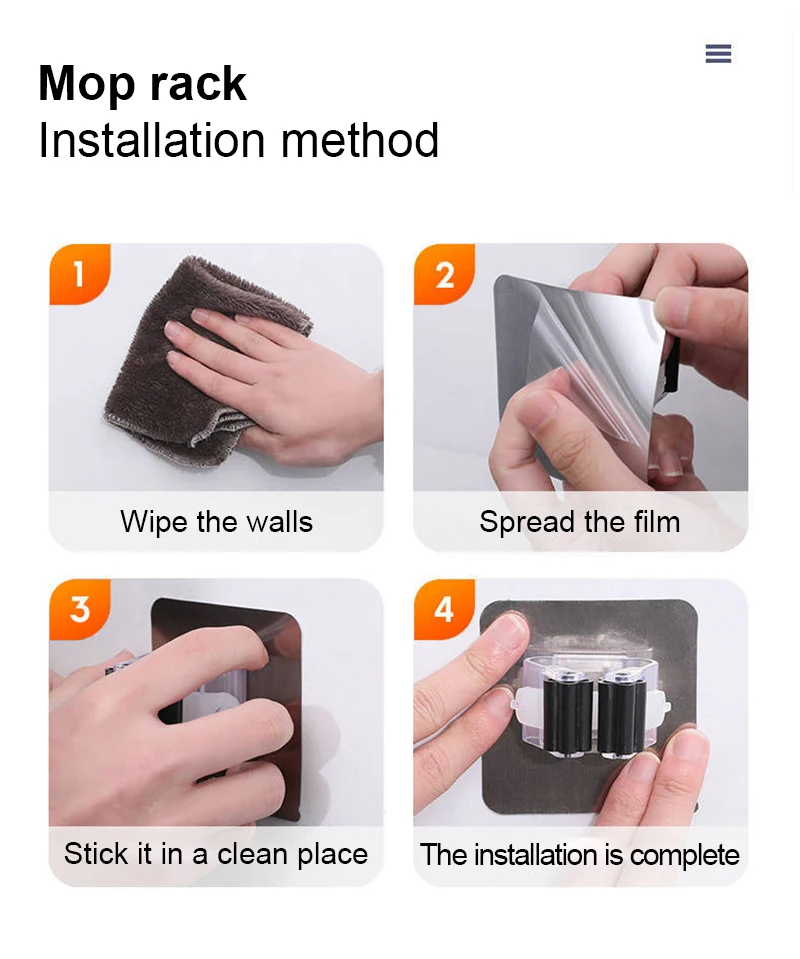 Mop rack
Installation method

1
Wipe the walls

2
Spread the film

3
Stick it in a clean place

4
The installation is complete