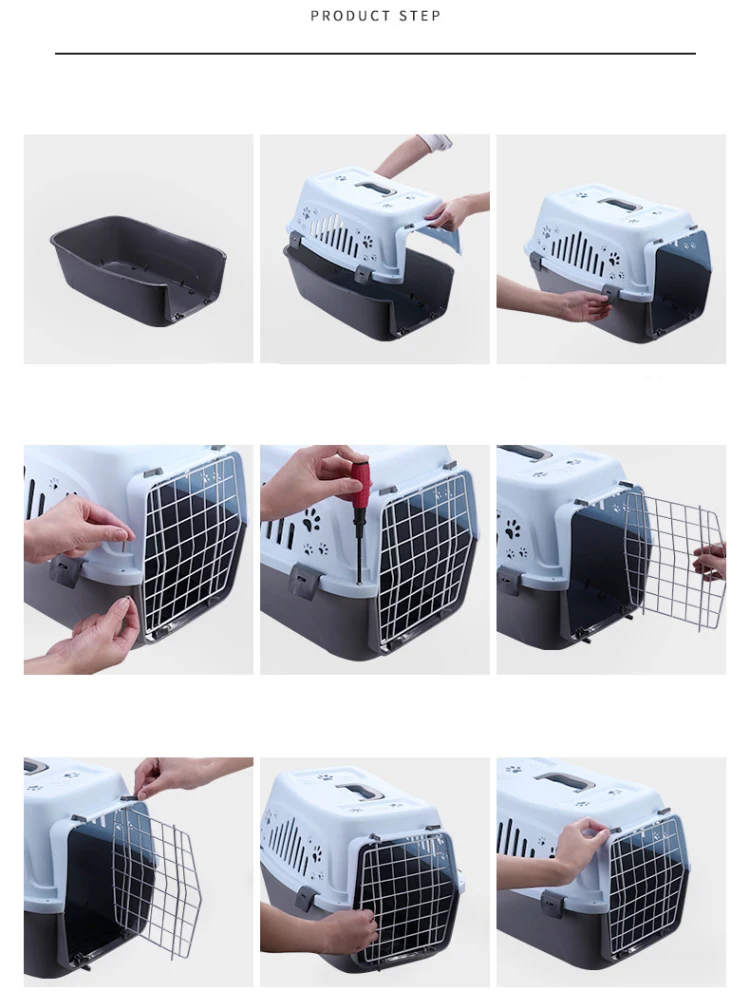 PRODUCT STEP