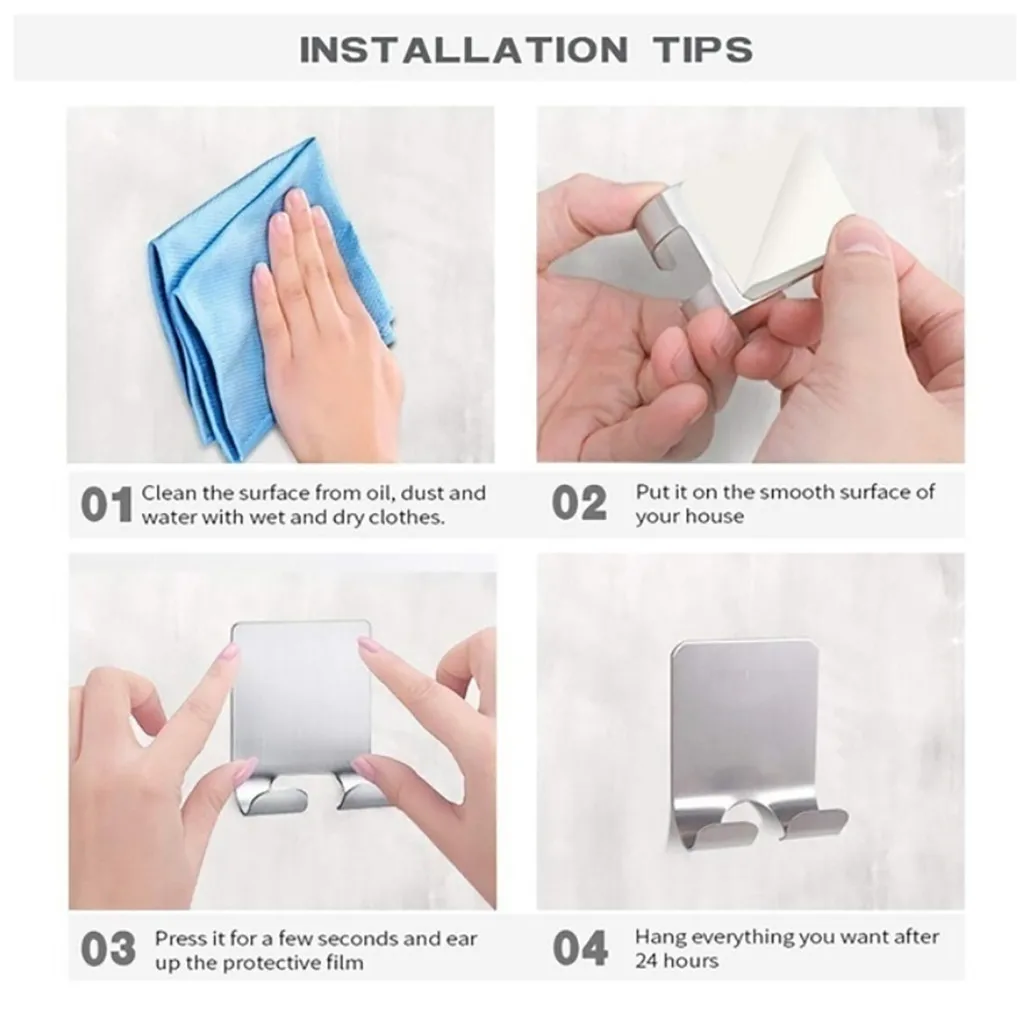 INSTALLATION TIPS

01 Clean the surface from oil, dust and water with wet and dry clothes.

02 Put it on the smooth surface of your house

03 Press it for a few seconds and ear up the protective film

04 Hang everything you want after 24 hours