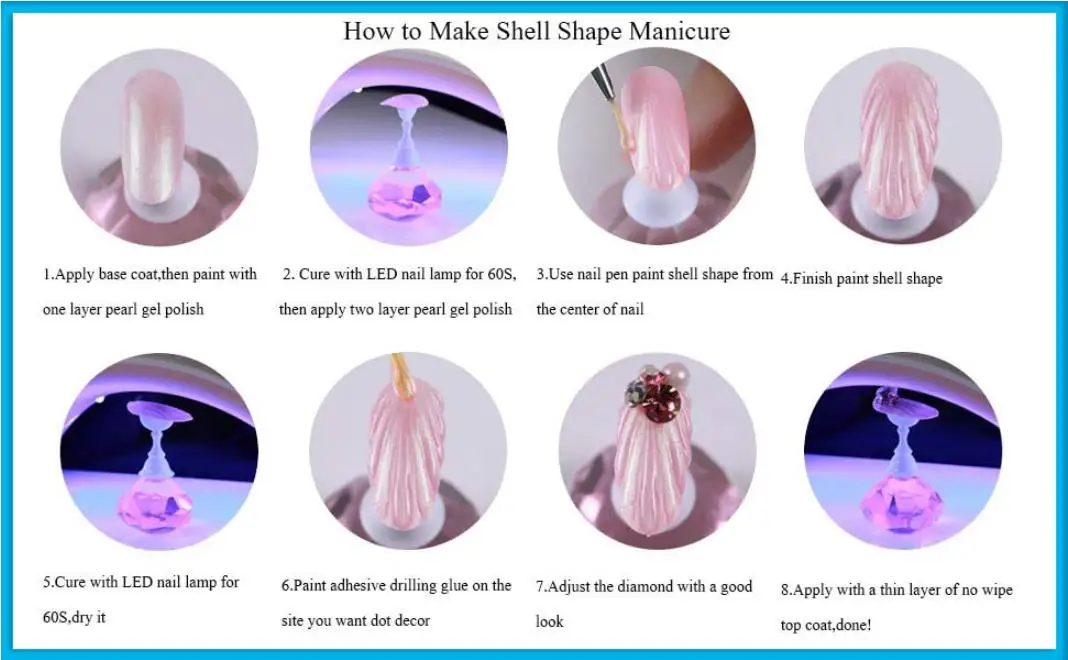 How to Make Shell Shape Manicure

1.Apply base coat,then paint with one layer pearl gel polish

2. Cure with LED nail lamp for 60S, then apply two layer pearl gel polish

3.Use nail pen paint shell shape from the center of nail

4.Finish paint shell shape

5.Cure with LED nail lamp for 60S,dry it

6.Paint adhesive drilling glue on the site you want dot decor

7.Adjust the diamond with a good look

8.Apply with a thin layer of no wipe top coat,done!