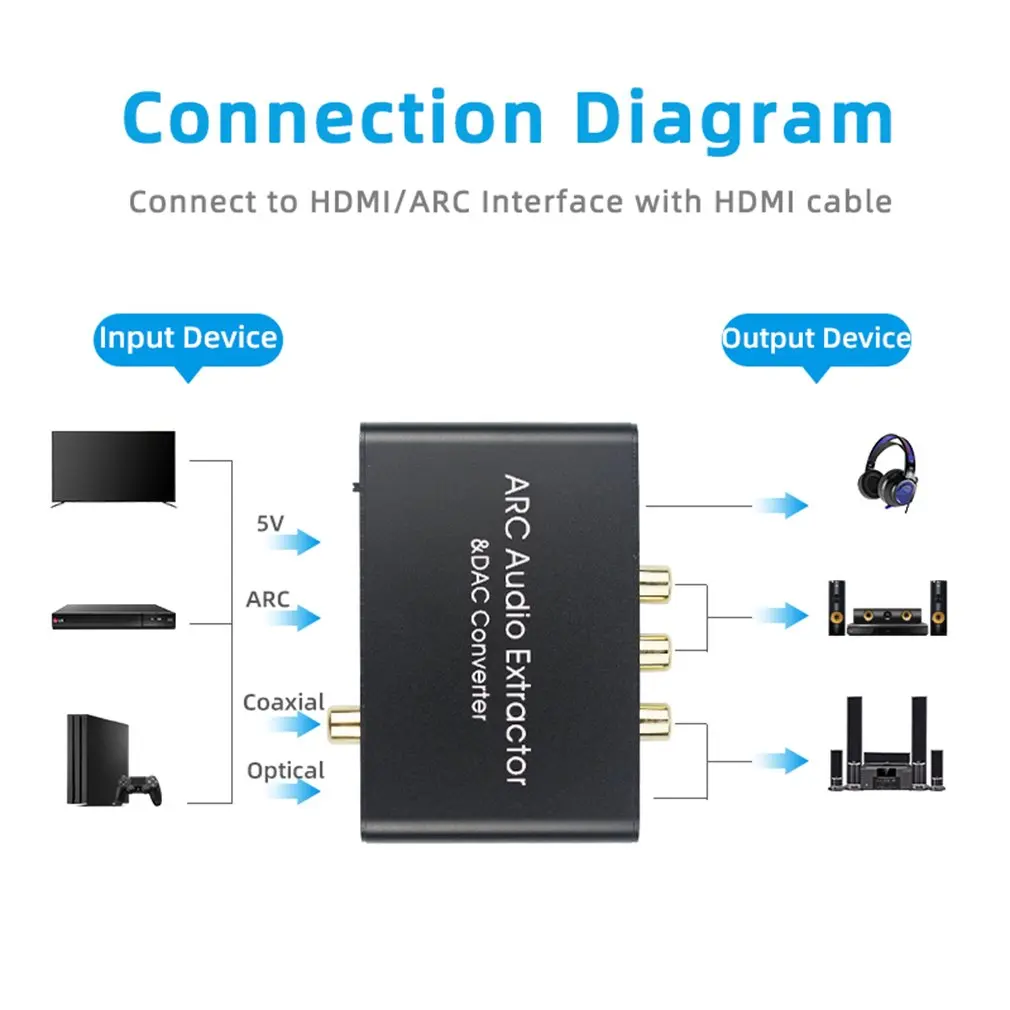 Connection Diagram

Connect to HDMI/ARC Interface with HDMI cable

Input Device

Output Device

5V

ARC

Coaxial

Optical

ARC Audio Extractor
&DAC Converter