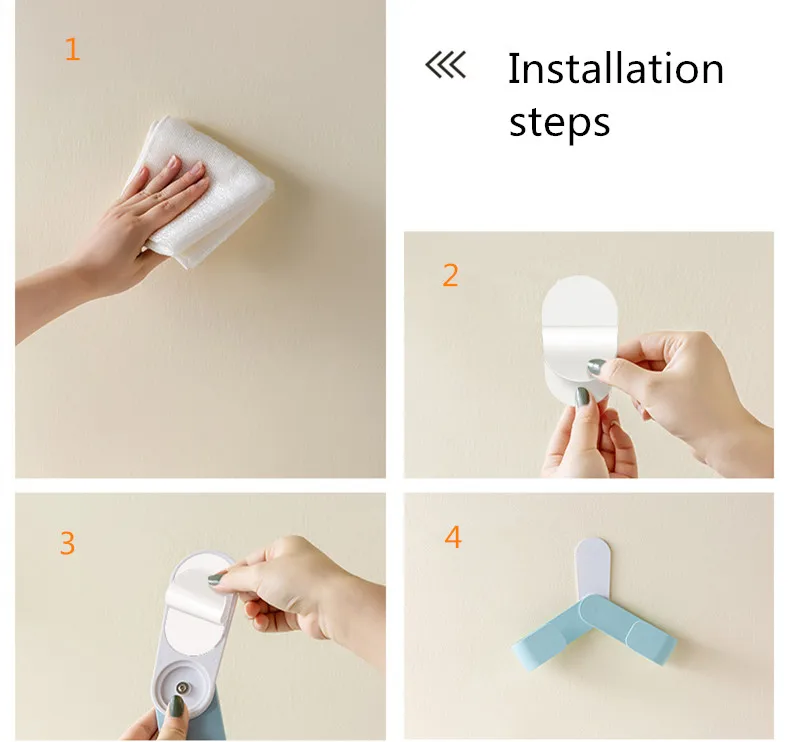 1

Installation steps

2

3

4