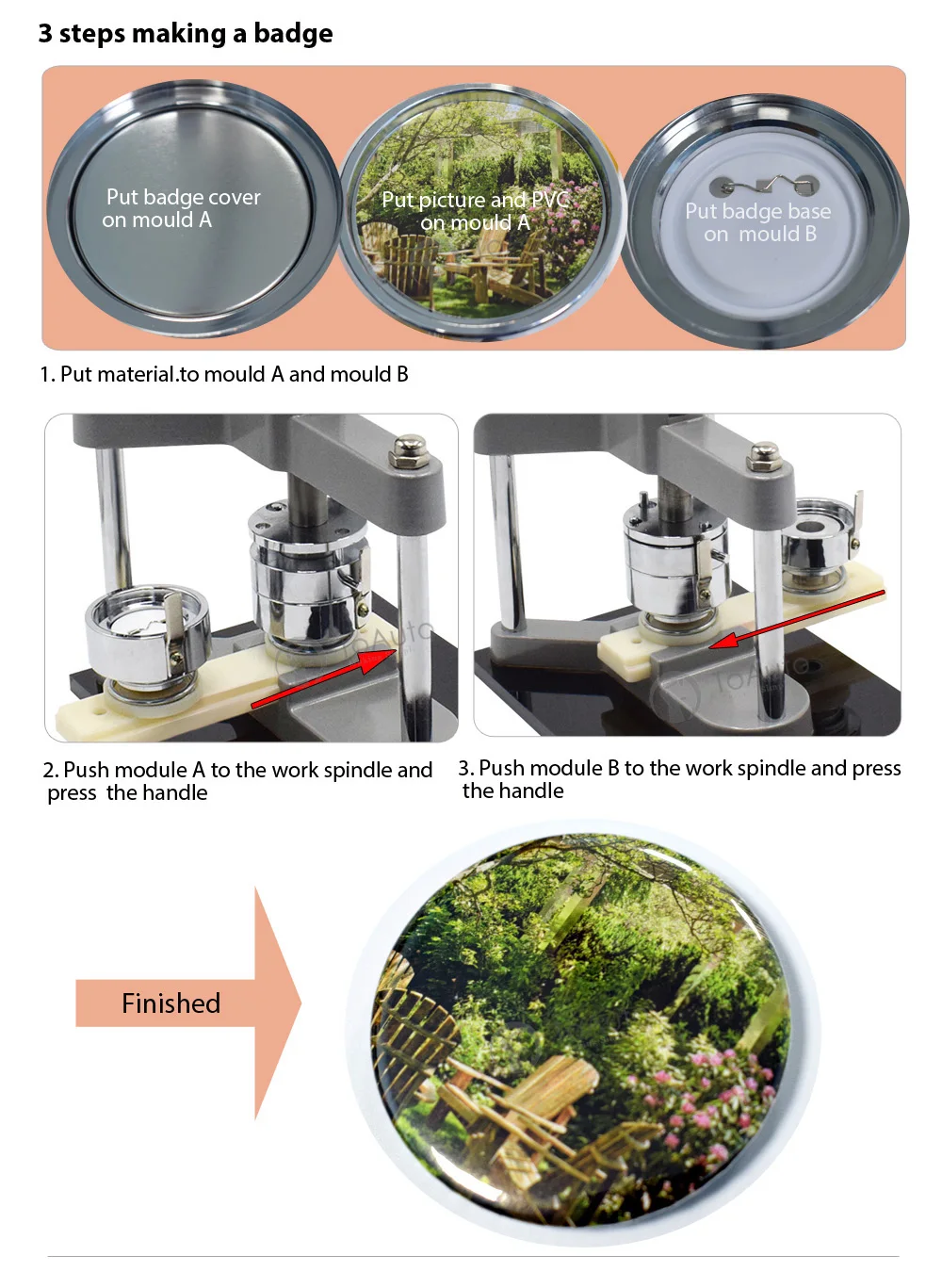 3 steps making a badge

Put badge cover on mould A

Put picture and PVC on mould A

Put badge base on mould B

1. Put material.to mould A and mould B

ToAuto

ToAuto

2. Push module A to the work spindle and press the handle

3. Push module B to the work spindle and press the handle

Finished