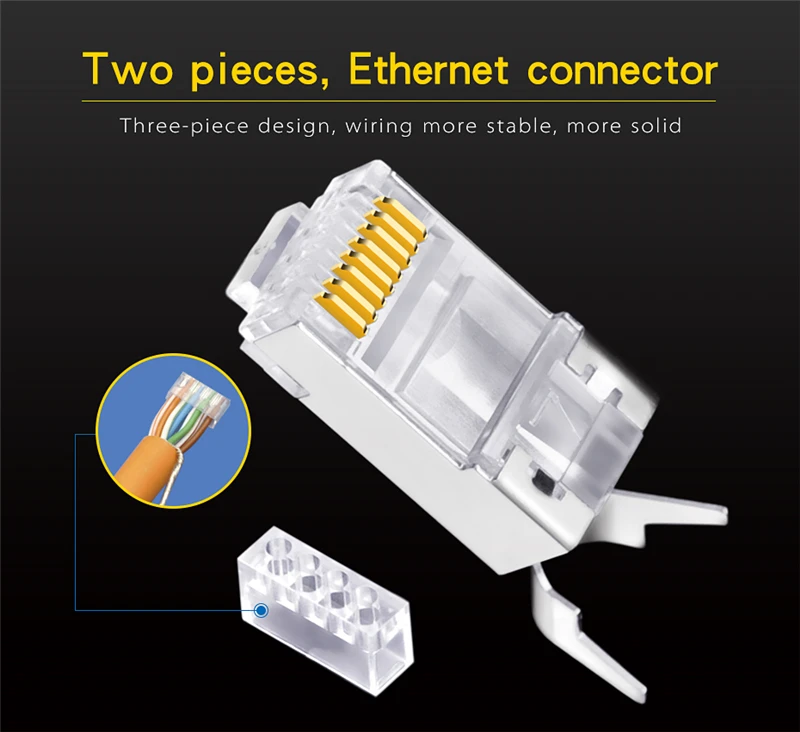 Two pieces, Ethernet connector

Three-piece design, wiring more stable, more solid