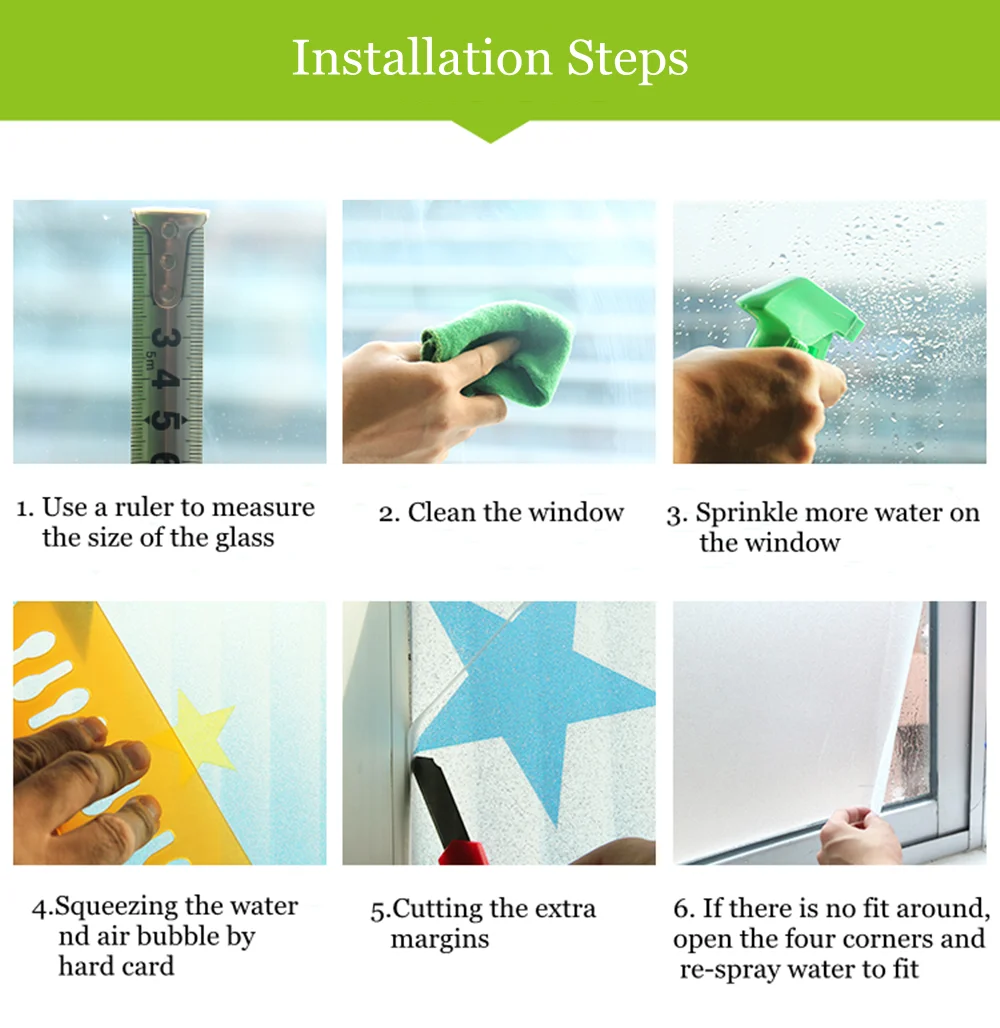 Installation Steps

3
5m
4
5
6

1. Use a ruler to measure the size of the glass

2. Clean the window

3. Sprinkle more water on the window

4.Squeezing the water nd air bubble by hard card

5.Cutting the extra margins

6. If there is no fit around, open the four corners and re-spray water to fit