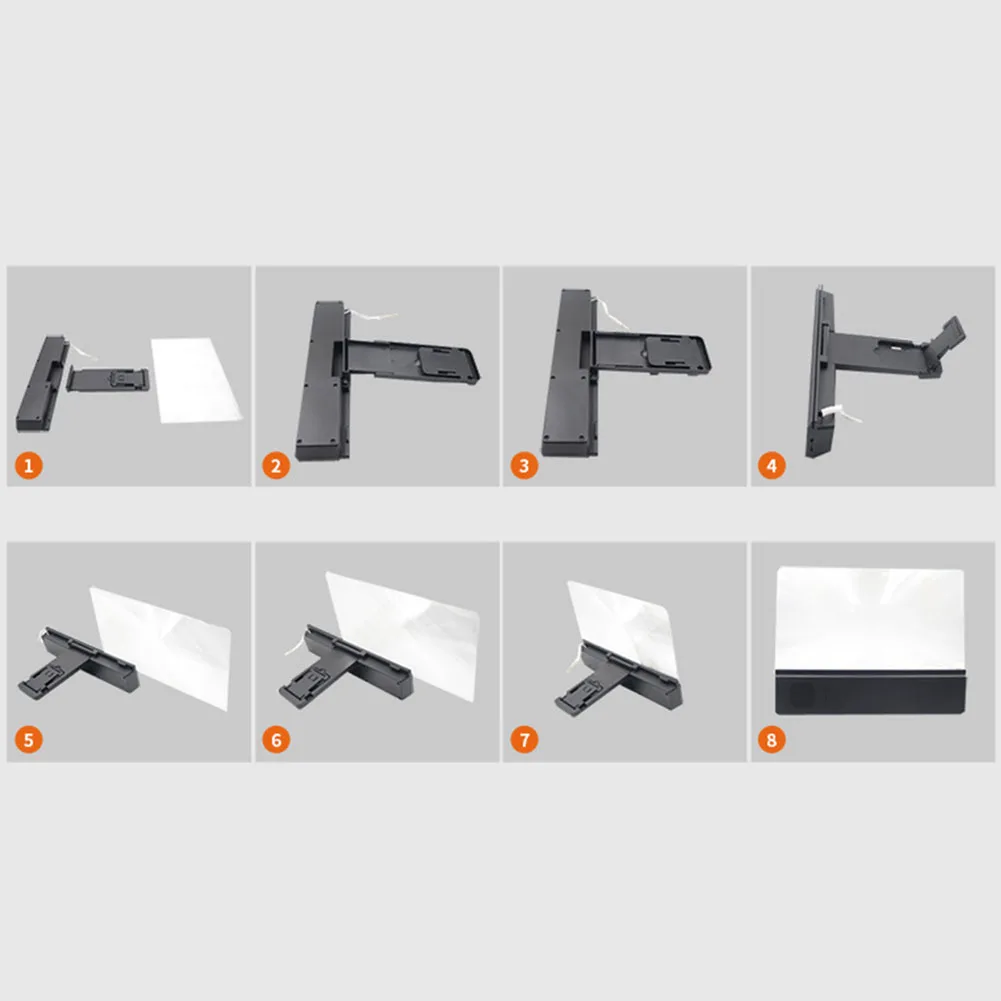 1
2
3
4
5
6
7
8