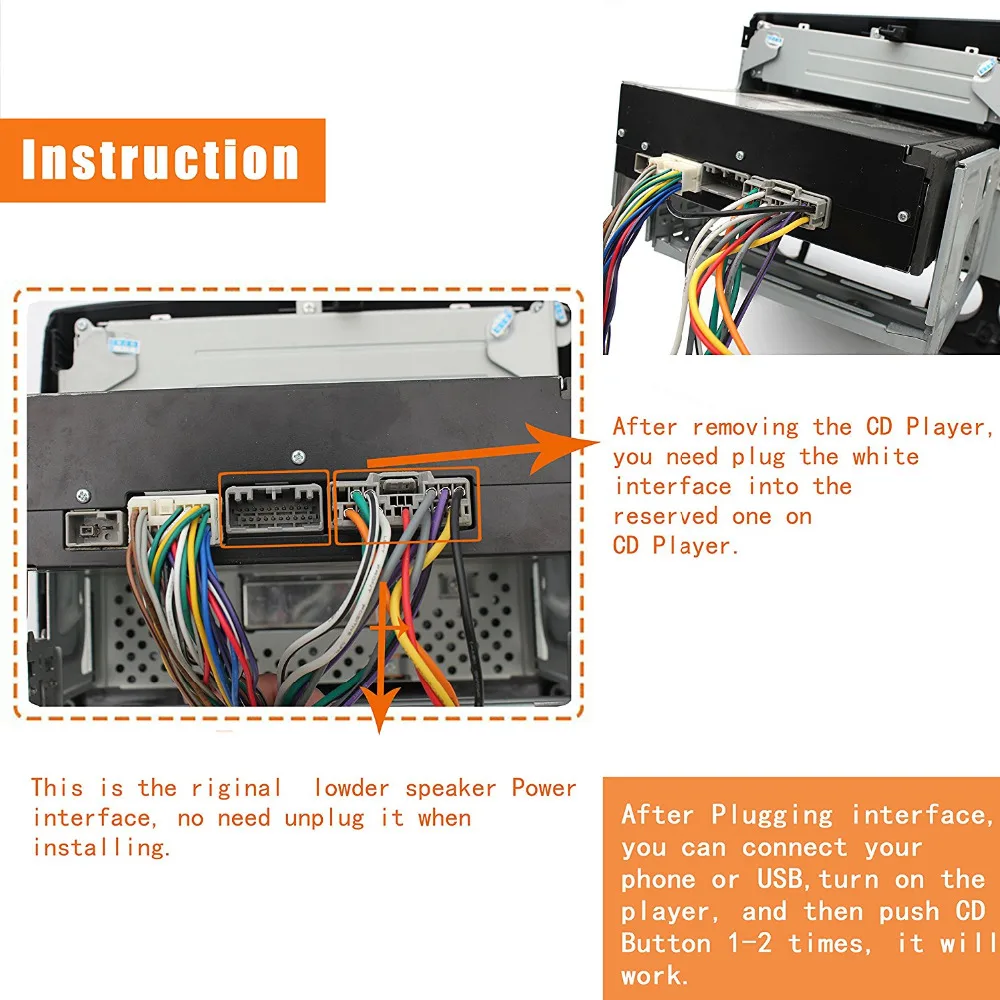 Instruction

After removing the CD Player, you need plug the white interface into the reserved one on CD Player.

This is the riginal lowder speaker Power interface, no need unplug it when installing.

After Plugging interface, you can connect your phone or USB,turn on the player, and then push CD Button 1-2 times, it will work.