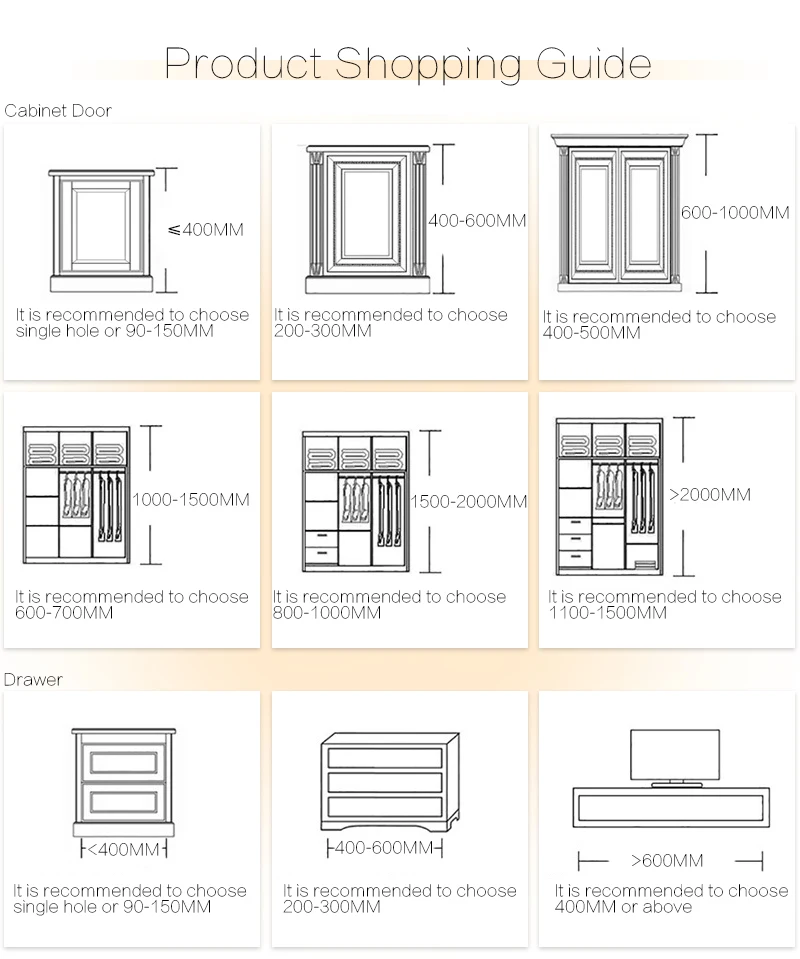 Product Shopping Guide

Cabinet Door

≤400MM

It is recommended to choose single hole or 90-150MM

400-600MM

It is recommended to choose 200-300MM

600-1000MM

It is recommended to choose 400-500MM

1000-1500MM

It is recommended to choose 600-700MM

1500-2000MM

It is recommended to choose 800-1000MM

>2000MM

It is recommended to choose 1100-1500MM

Drawer

<400MM

It is recommended to choose single hole or 90-150MM

400-600MM

It is recommended to choose 200-300MM

>600MM

It is recommended to choose 400MM or above