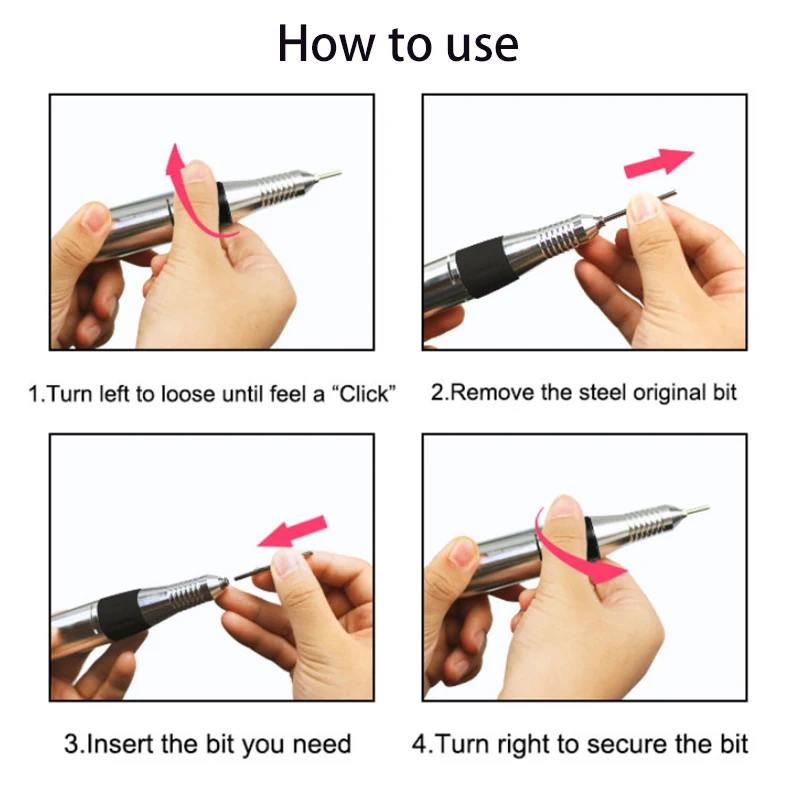 How to use

1.Turn left to loose until feel a “Click”

2.Remove the steel original bit

3.Insert the bit you need

4.Turn right to secure the bit