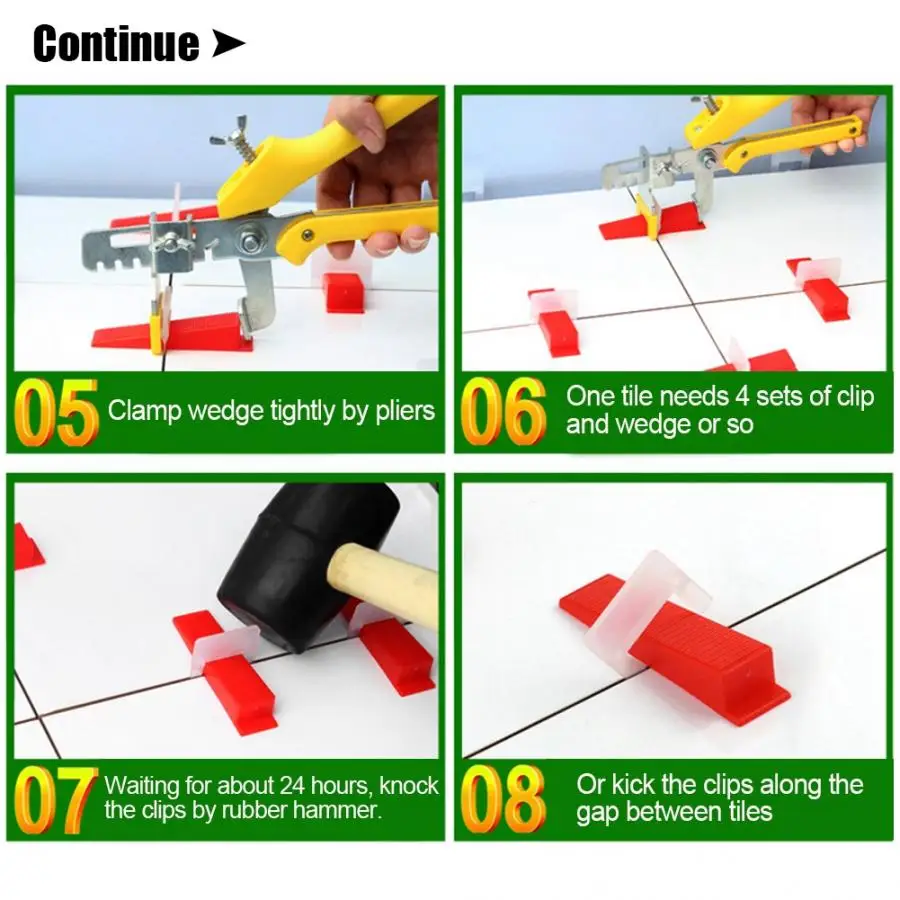 Continue ➤

05 Clamp wedge tightly by pliers

06 One tile needs 4 sets of clip and wedge or so

07 Waiting for about 24 hours, knock the clips by rubber hammer.

08 Or kick the clips along the gap between tiles