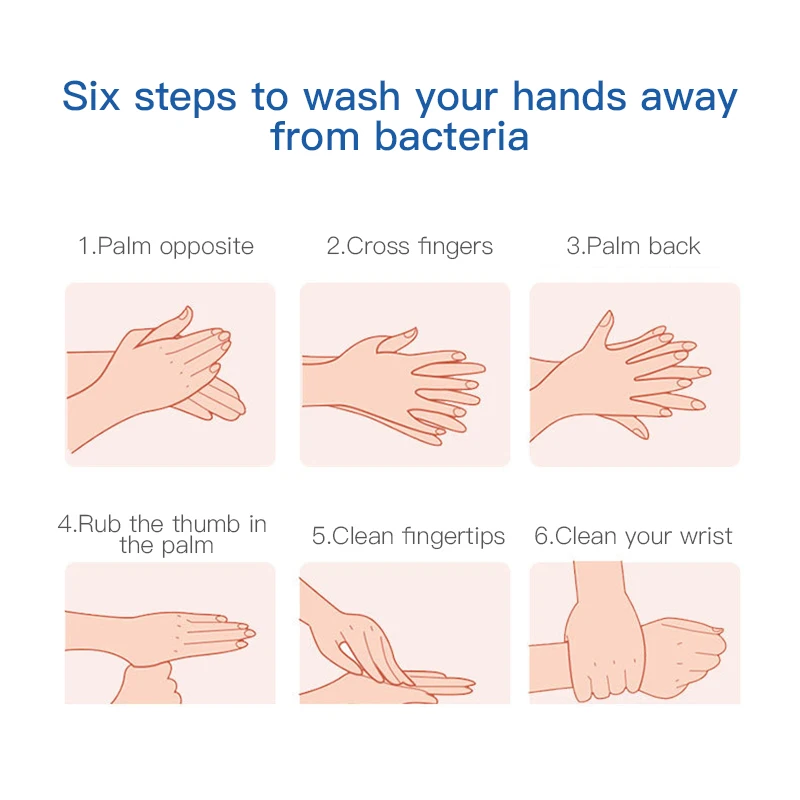 Six steps to wash your hands away from bacteria

1.Palm opposite

2.Cross fingers

3.Palm back

4.Rub the thumb in the palm

5.Clean fingertips

6.Clean your wrist