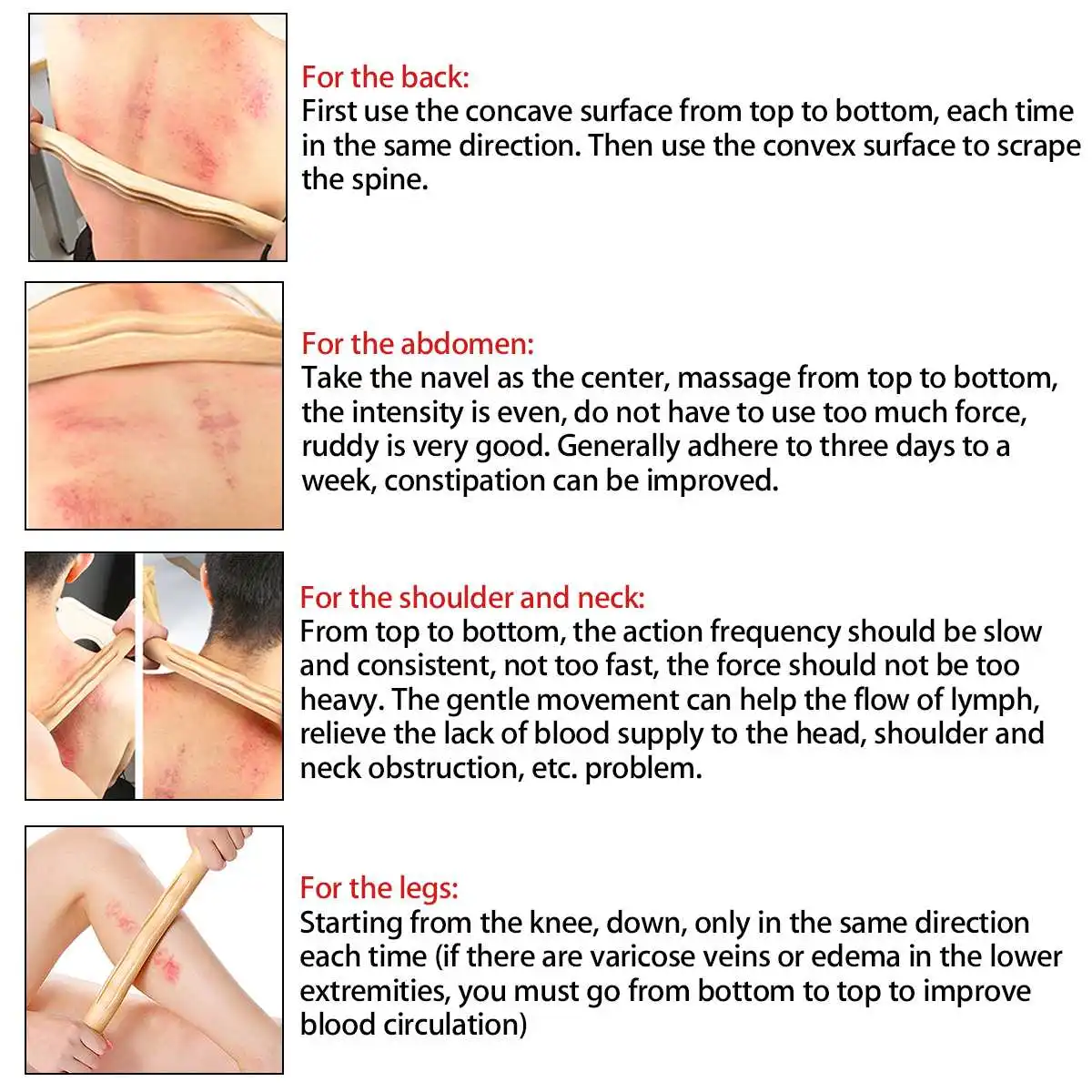 For the back:
First use the concave surface from top to bottom, each time in the same direction. Then use the convex surface to scrape the spine.

For the abdomen:
Take the navel as the center, massage from top to bottom, the intensity is even, do not have to use too much force, ruddy is very good. Generally adhere to three days to a week, constipation can be improved.

For the shoulder and neck:
From top to bottom, the action frequency should be slow and consistent, not too fast, the force should not be too heavy. The gentle movement can help the flow of lymph, relieve the lack of blood supply to the head, shoulder and neck obstruction, etc. problem.

For the legs:
Starting from the knee, down, only in the same direction each time (if there are varicose veins or edema in the lower extremities, you must go from bottom to top to improve blood circulation)