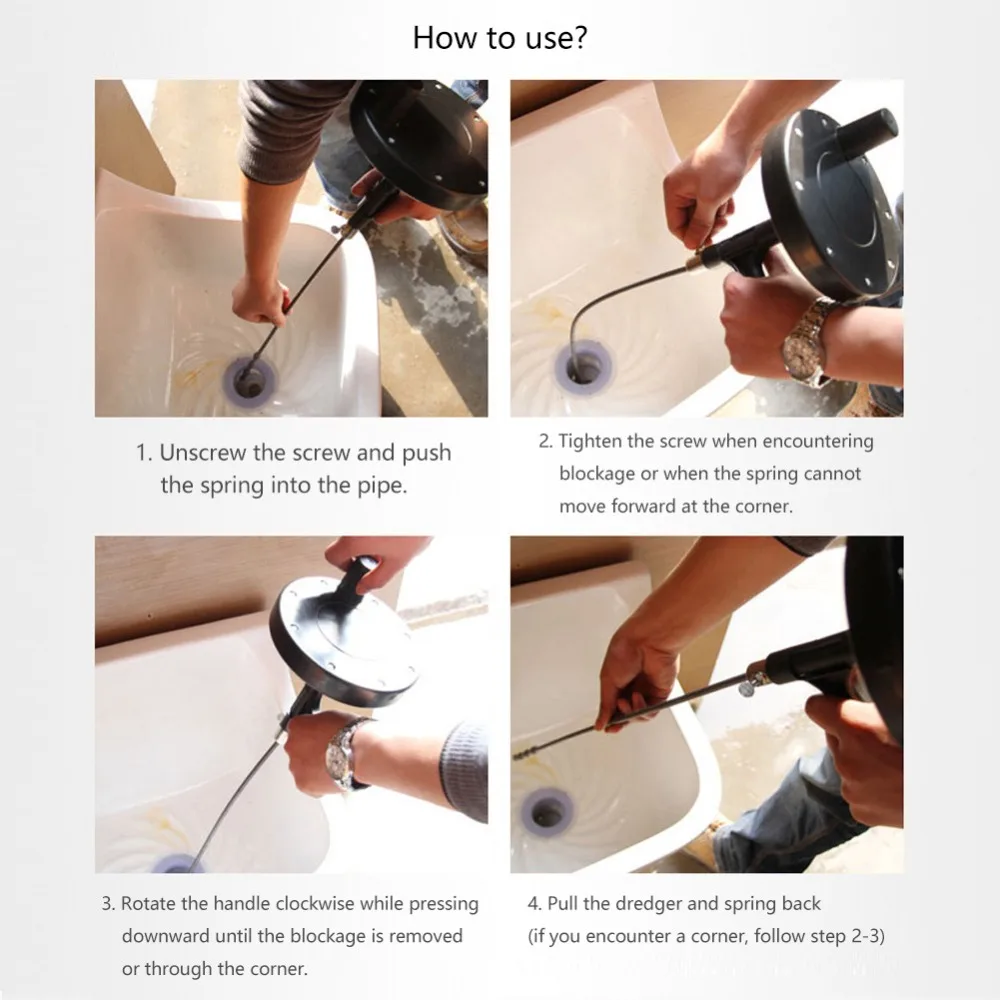 How to use?

1. Unscrew the screw and push the spring into the pipe.

2. Tighten the screw when encountering blockage or when the spring cannot move forward at the corner.

3. Rotate the handle clockwise while pressing downward until the blockage is removed or through the corner.

4. Pull the dredger and spring back (if you encounter a corner, follow step 2-3)