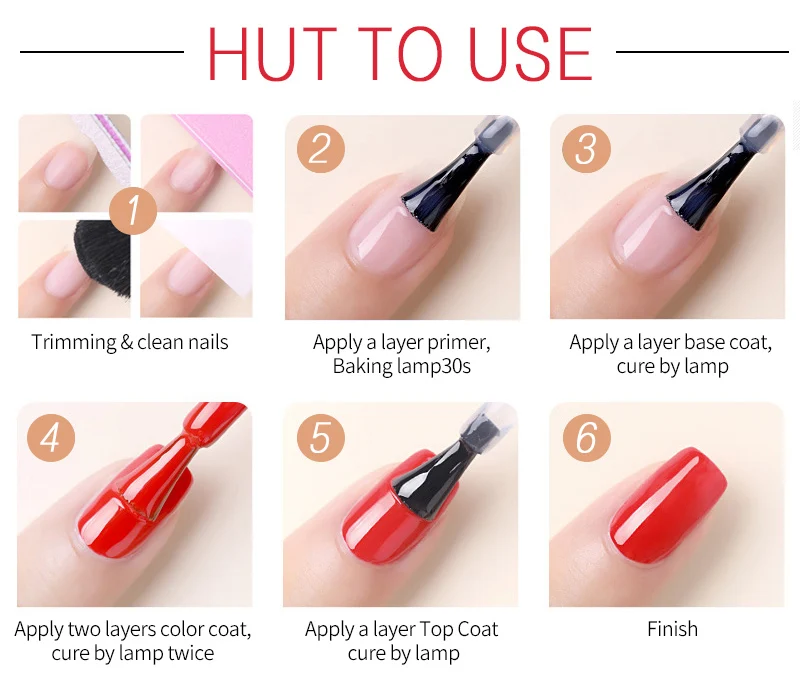 HUT TO USE

1

Trimming & clean nails

2

Apply a layer primer, Baking lamp30s

3

Apply a layer base coat, cure by lamp

4

Apply two layers color coat, cure by lamp twice

5

Apply a layer Top Coat cure by lamp

6

Finish