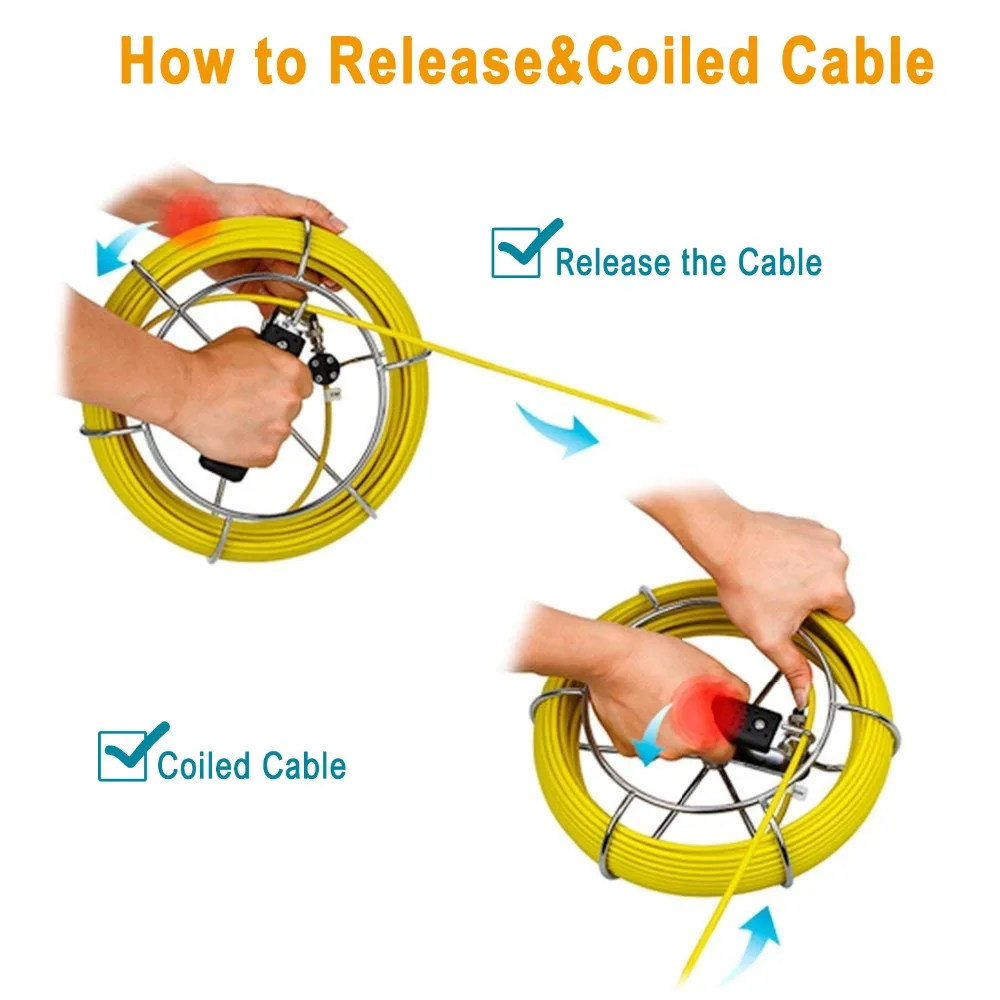 How to Release&Coiled Cable

Release the Cable

Coiled Cable