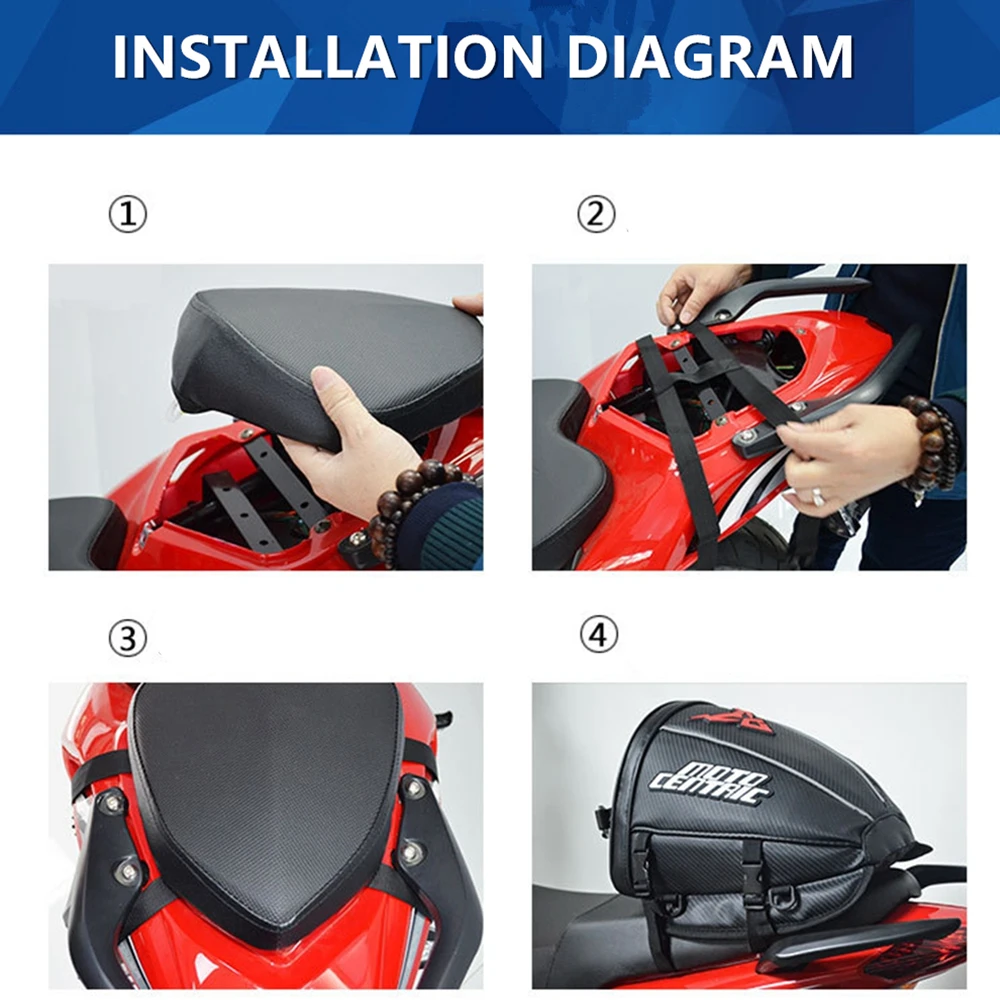 INSTALLATION DIAGRAM

①

②

③

④

MOTO CENTRIC