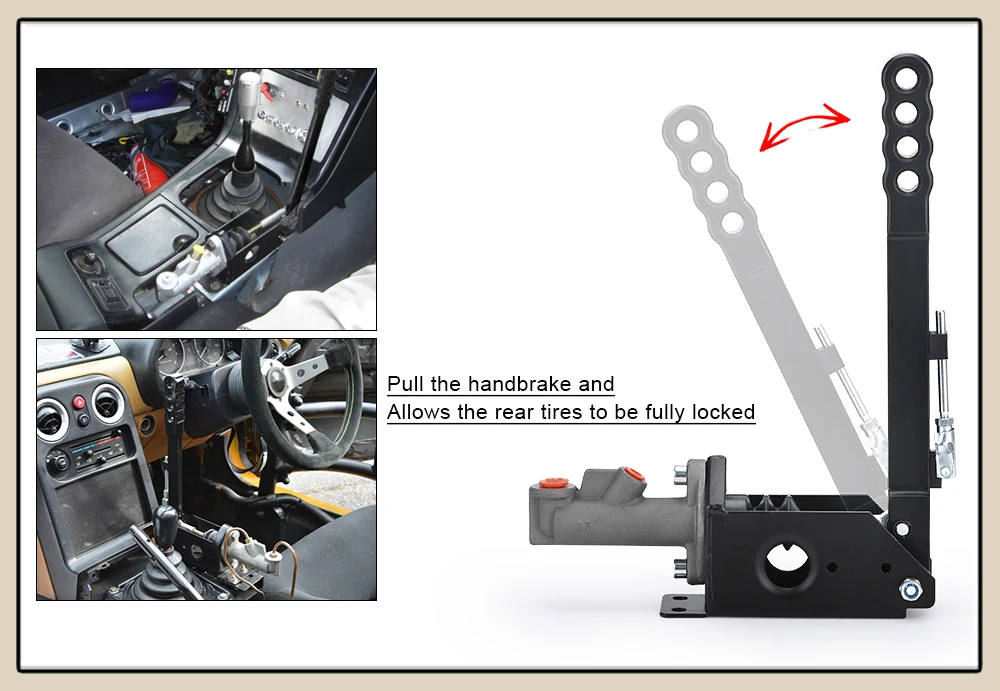 Pull the handbrake and
Allows the rear tires to be fully locked