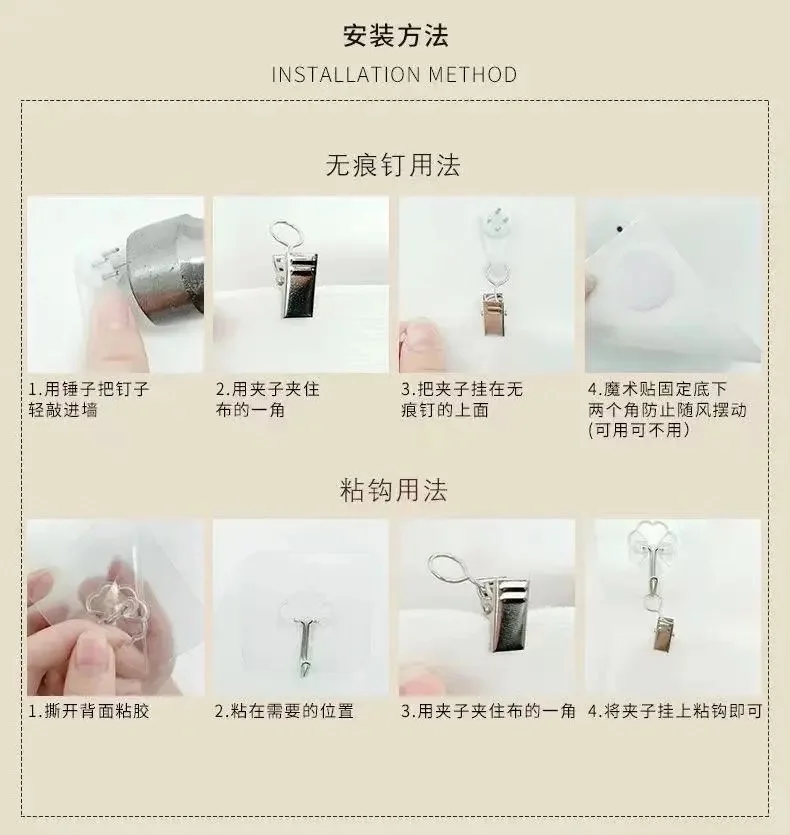 安装方法

INSTALLATION METHOD

无痕钉用法

1.用锤子把钉子轻敲进墙

2.用夹子夹住布的一角

3.把夹子挂在无痕钉的上面

4.魔术贴固定底下两个角防止随风摆动(可用可不用)

粘钩用法

1.撕开背面粘胶

2.粘在需要的位置

3.用夹子夹住布的一角

4.将夹子挂上粘钩即可