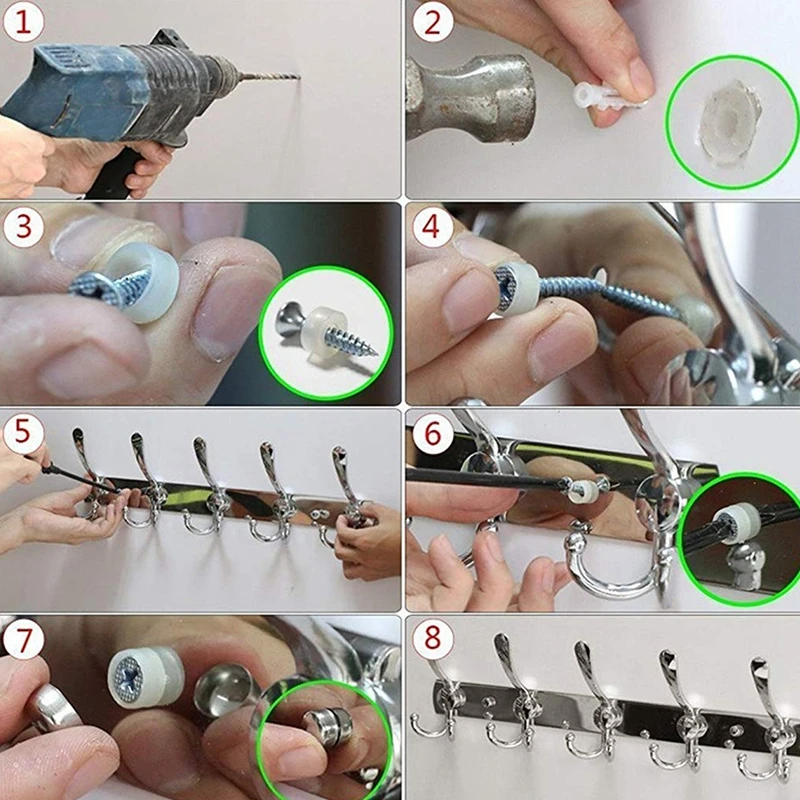 1

2

3

4

5

6

7

8