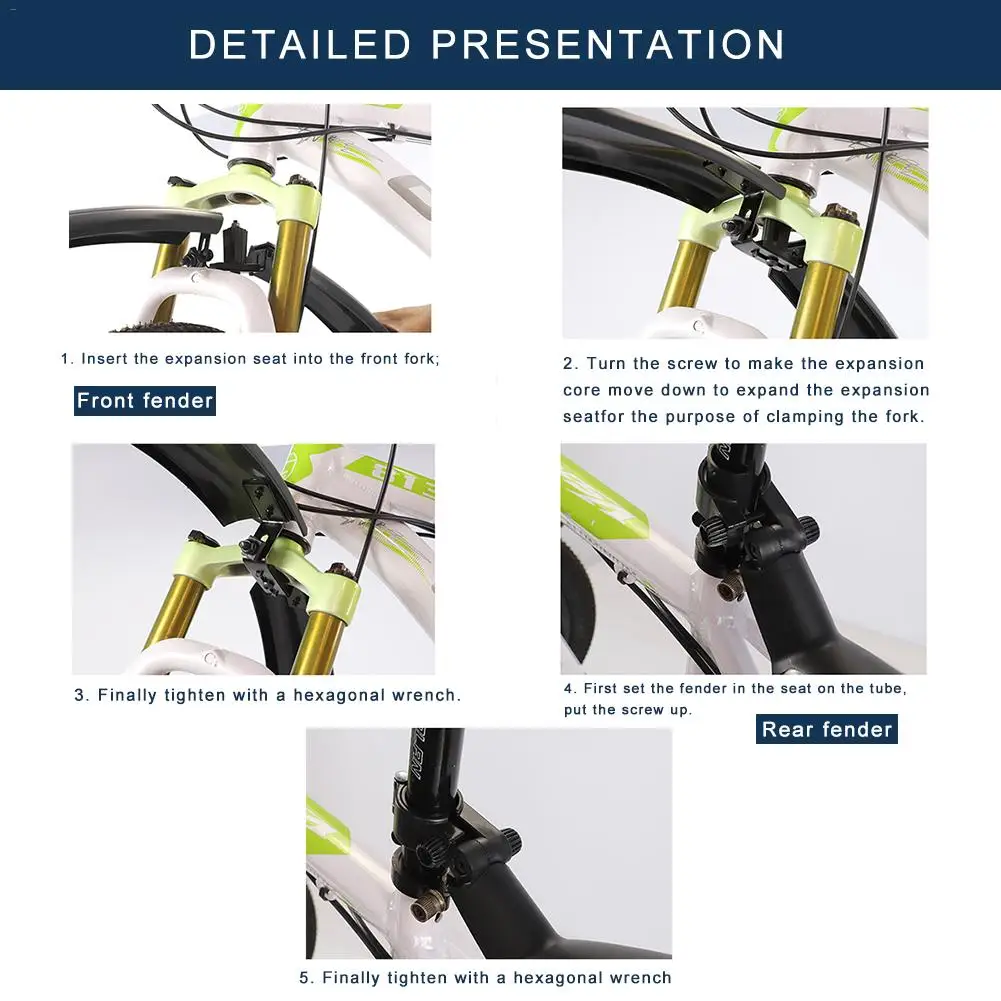 DETAILED PRESENTATION

1. Insert the expansion seat into the front fork;

Front fender

2. Turn the screw to make the expansion core move down to expand the expansion seatfor the purpose of clamping the fork.

3. Finally tighten with a hexagonal wrench.

4. First set the fender in the seat on the tube, put the screw up.

Rear fender

5. Finally tighten with a hexagonal wrench