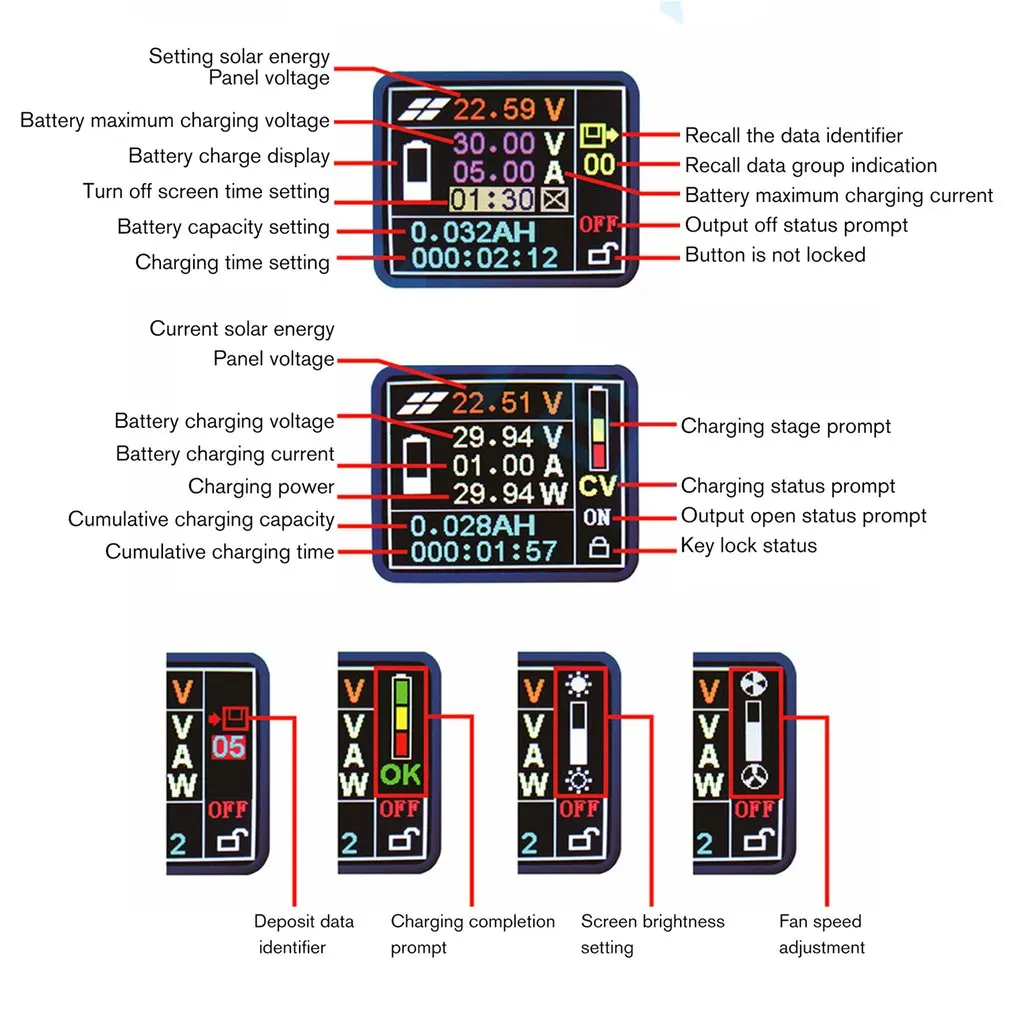 Setting solar energy
Panel voltage

Battery maximum charging voltage

Battery charge display

Turn off screen time setting

Battery capacity setting

Charging time setting

22.59 V
30.00 V
05.00 A
01:30
0.032AH
000:02:12
00
OFF

Recall the data identifier
Recall data group indication
Battery maximum charging current
Output off status prompt
Button is not locked

Current solar energy
Panel voltage

Battery charging voltage
Battery charging current
Charging power
Cumulative charging capacity
Cumulative charging time

22.51 V
29.94 V
01.00 A
29.94 W
0.028AH
000:01:57
CV
ON

Charging stage prompt
Charging status prompt
Output open status prompt
Key lock status

V
V
A
W
05
OFF
2

V
V
A
W
OK
OFF
2

V
V
A
W
OFF
2

V
V
A
W
OFF
2

Deposit data identifier

Charging completion prompt

Screen brightness setting

Fan speed adjustment