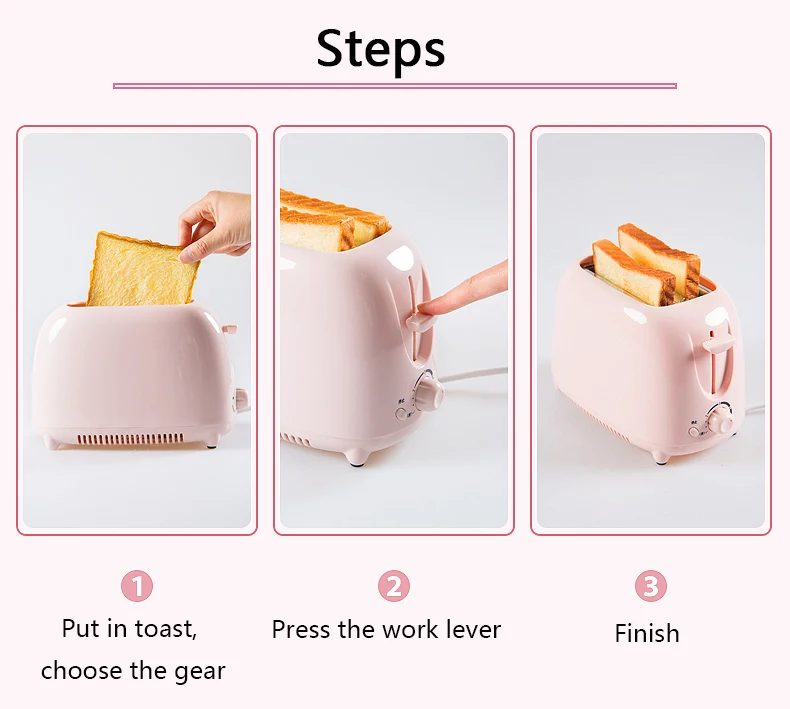 Steps

1
Put in toast, choose the gear

2
Press the work lever

3
Finish