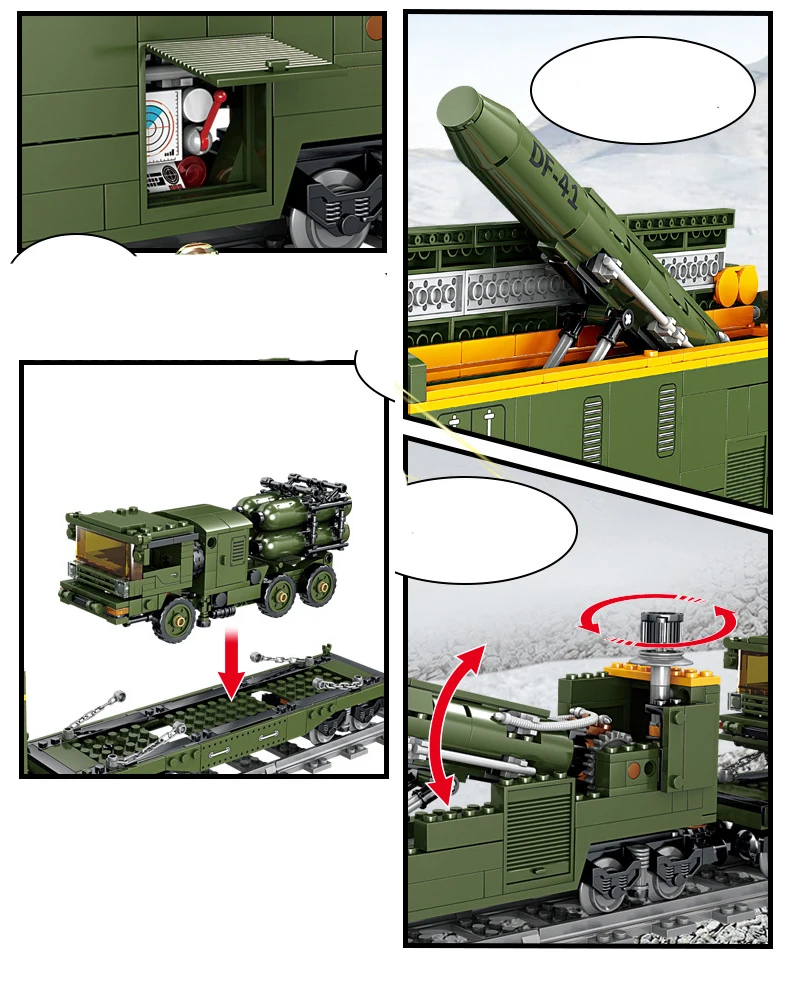 DF-41