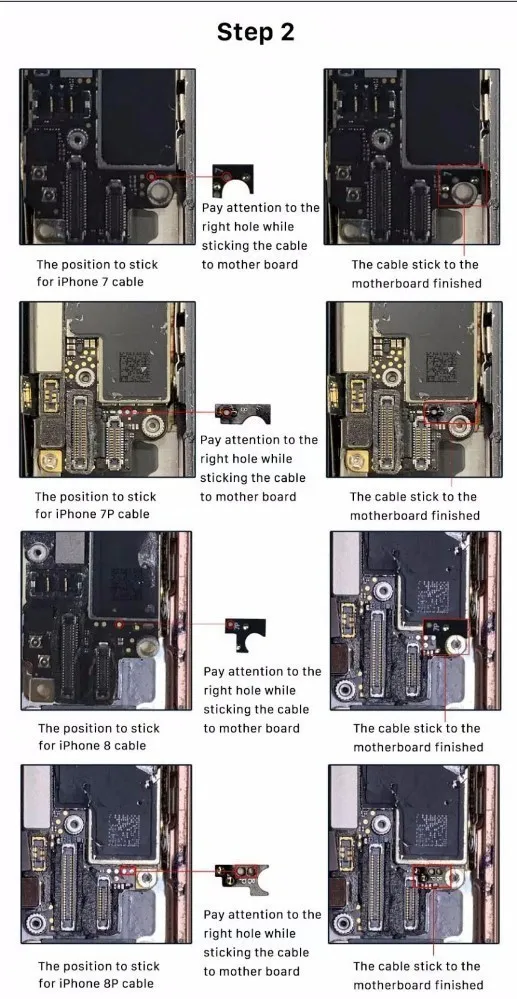 Step 2

The position to stick for iPhone 7 cable

Pay attention to the right hole while sticking the cable to mother board

The cable stick to the motherboard finished

The position to stick for iPhone 7P cable

Pay attention to the right hole while sticking the cable to mother board

The cable stick to the motherboard finished

The position to stick for iPhone 8 cable

Pay attention to the right hole while sticking the cable to mother board

The cable stick to the motherboard finished

The position to stick for iPhone 8P cable

Pay attention to the right hole while sticking the cable to mother board

The cable stick to the motherboard finished