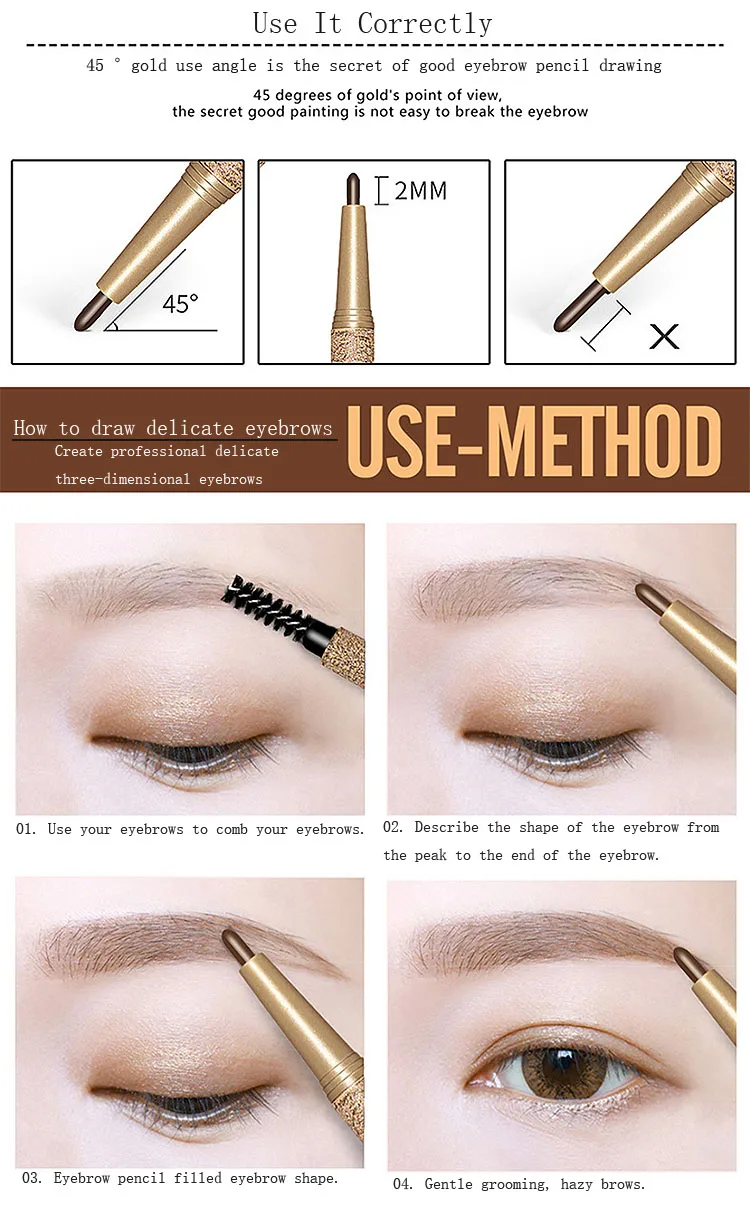 Use It Correctly

45 ° gold use angle is the secret of good eyebrow pencil drawing

45 degrees of gold's point of view, the secret good painting is not easy to break the eyebrow

45°

2MM

×

How to draw delicate eyebrows
Create professional delicate three-dimensional eyebrows

USE-METHOD

01. Use your eyebrows to comb your eyebrows.

02. Describe the shape of the eyebrow from the peak to the end of the eyebrow.

03. Eyebrow pencil filled eyebrow shape.

04. Gentle grooming, hazy brows.