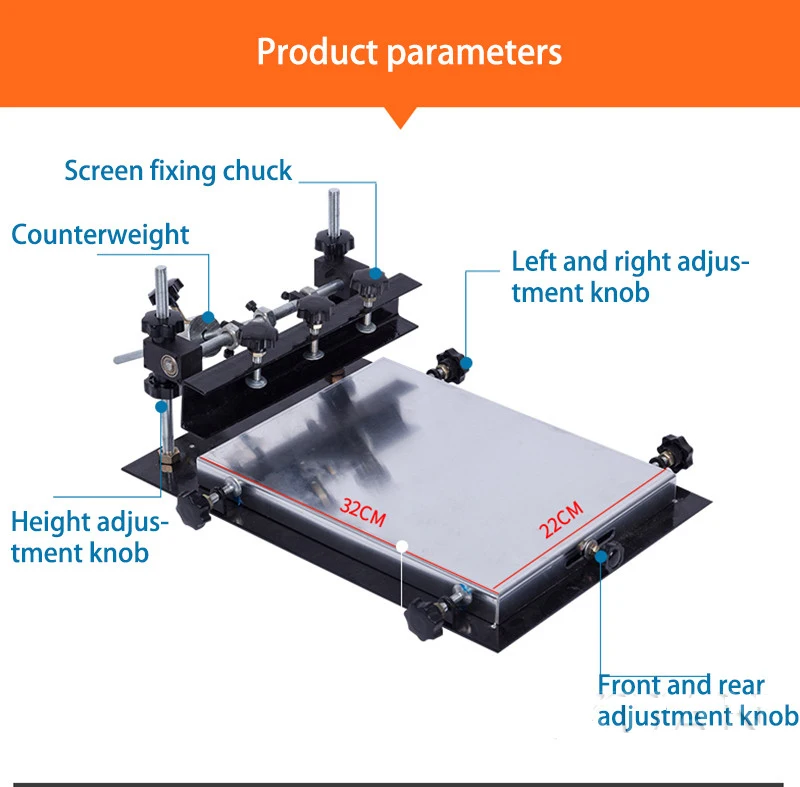 Product parameters

Screen fixing chuck

Counterweight

Left and right adjustment knob

Height adjustment knob

32CM

22CM

Front and rear adjustment knob