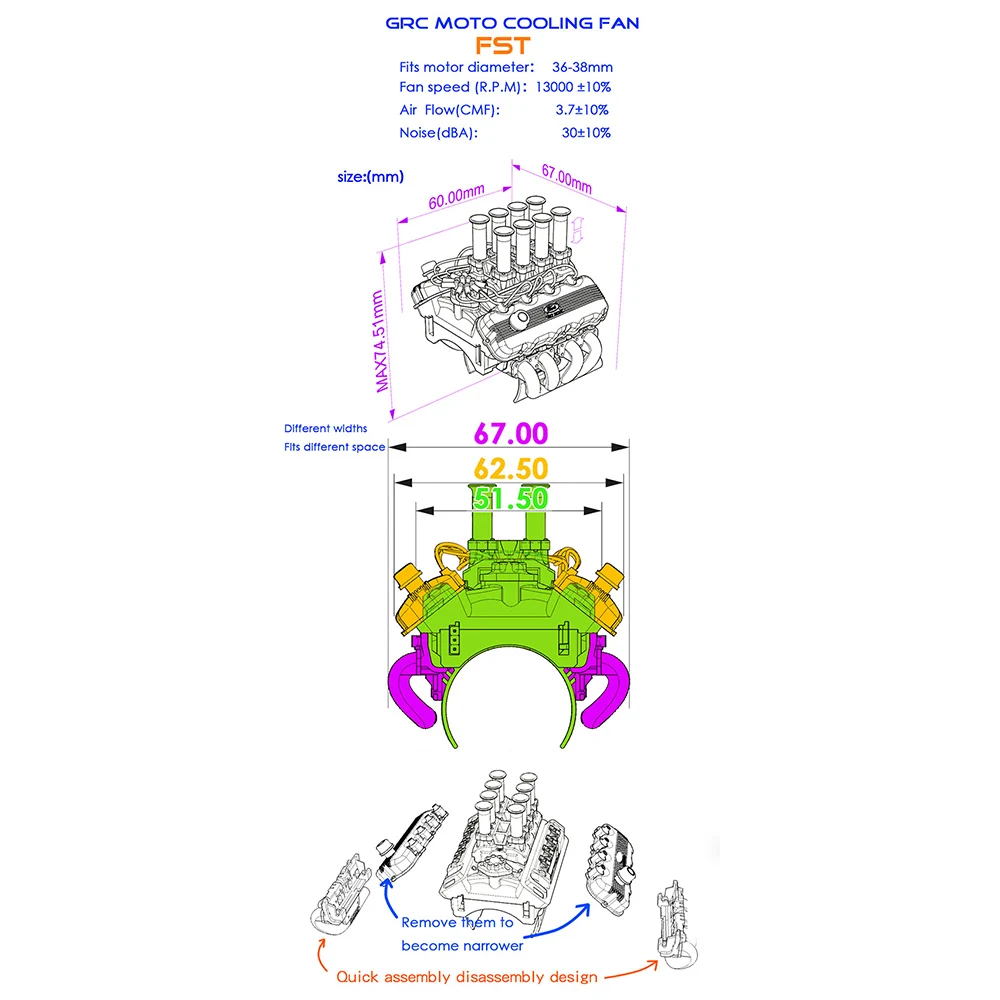 GRC MOTO COOLING FAN
FST

Fits motor diameter: 36-38mm
Fan speed (R.P.M): 13000 ±10%
Air Flow(CMF): 3.7±10%
Noise(dBA): 30±10%

size:(mm)

60.00mm
67.00mm
MAX74.51mm

Different widths
Fits different space

67.00
62.50
51.50

Remove them to become narrower

Quick assembly disassembly design