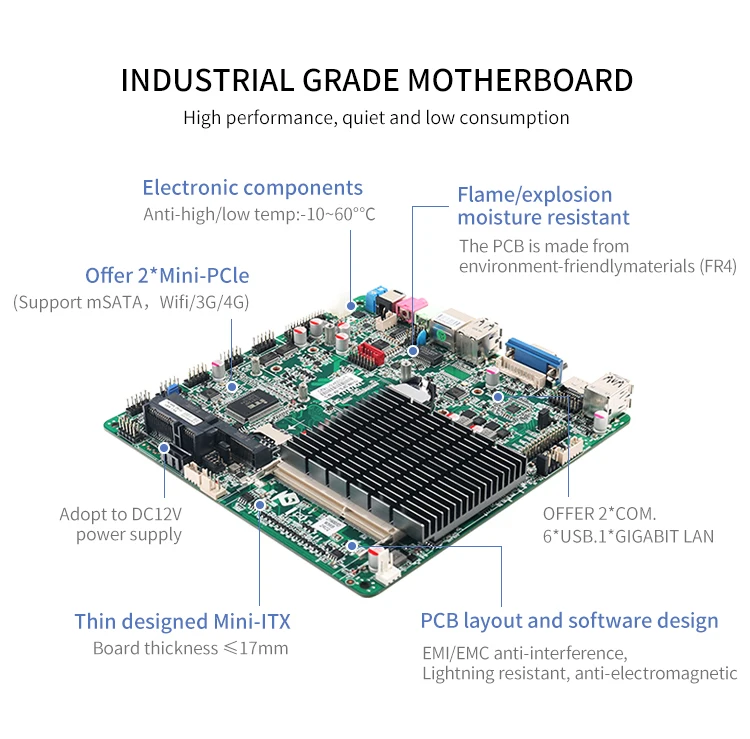 INDUSTRIAL GRADE MOTHERBOARD

High performance, quiet and low consumption

Electronic components
Anti-high/low temp:-10~60°°C

Flame/explosion moisture resistant
The PCB is made from environment-friendlymaterials (FR4)

Offer 2*Mini-PCle
(Support mSATA，Wifi/3G/4G)

Adopt to DC12V power supply

OFFER 2*COM. 6*USB.1*GIGABIT LAN

Thin designed Mini-ITX
Board thickness ≤17mm

PCB layout and software design
EMI/EMC anti-interference,
Lightning resistant, anti-electromagnetic